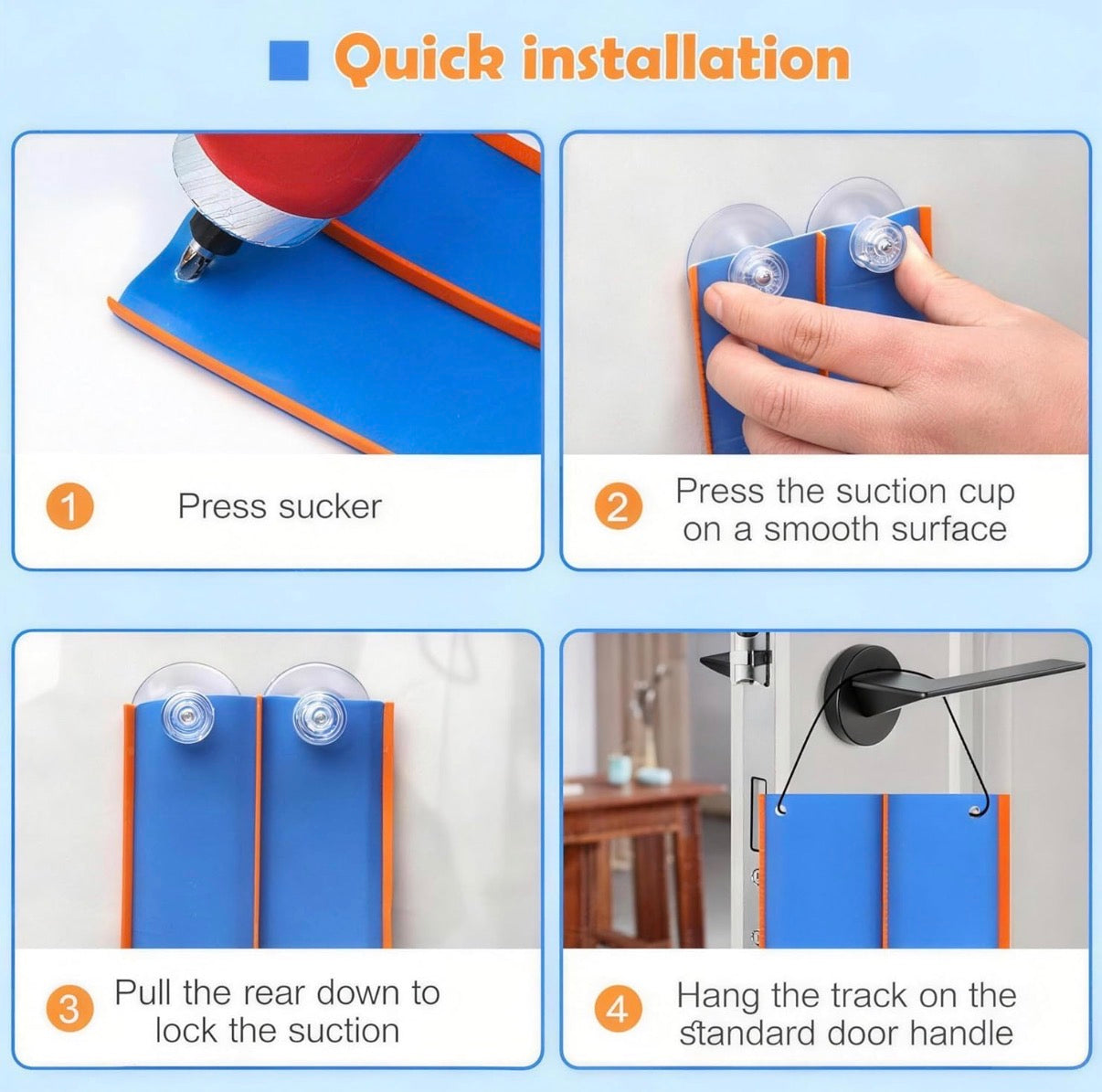 Quick installation

1 Press sucker

2 Press the suction cup on a smooth surface

3 Pull the rear down to lock the suction

4 Hang the track on the standard door handle