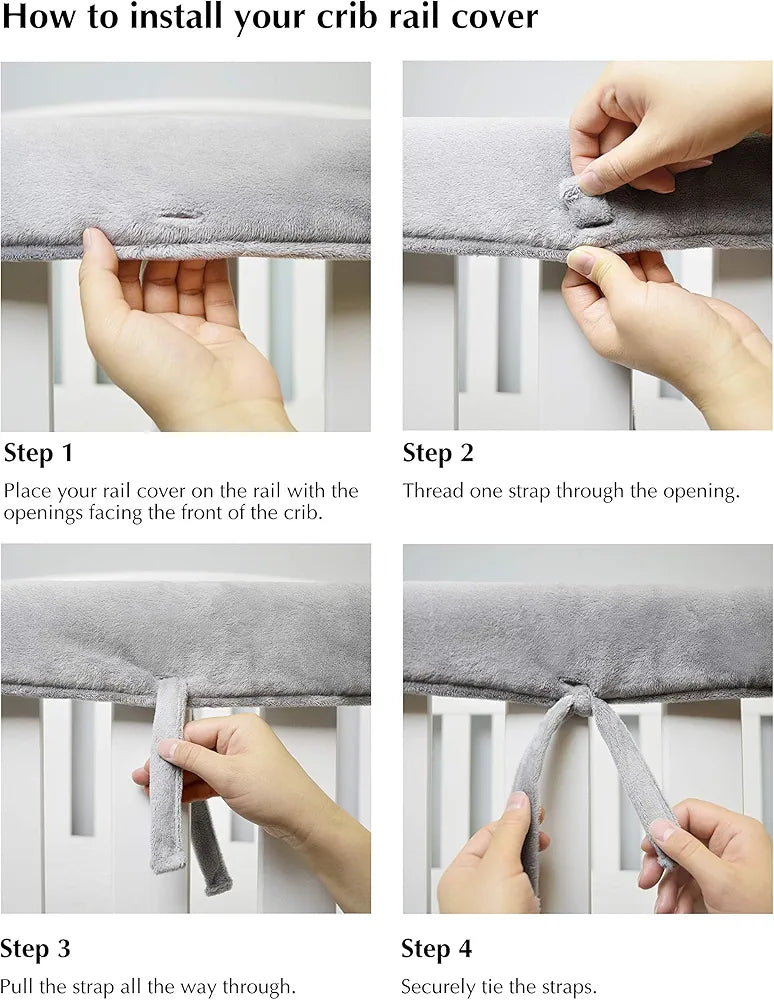 How to install your crib rail cover

Step 1

Place your rail cover on the rail with the openings facing the front of the crib.

Step 2

Thread one strap through the opening.

Step 3

Pull the strap all the way through.

Step 4

Securely tie the straps.