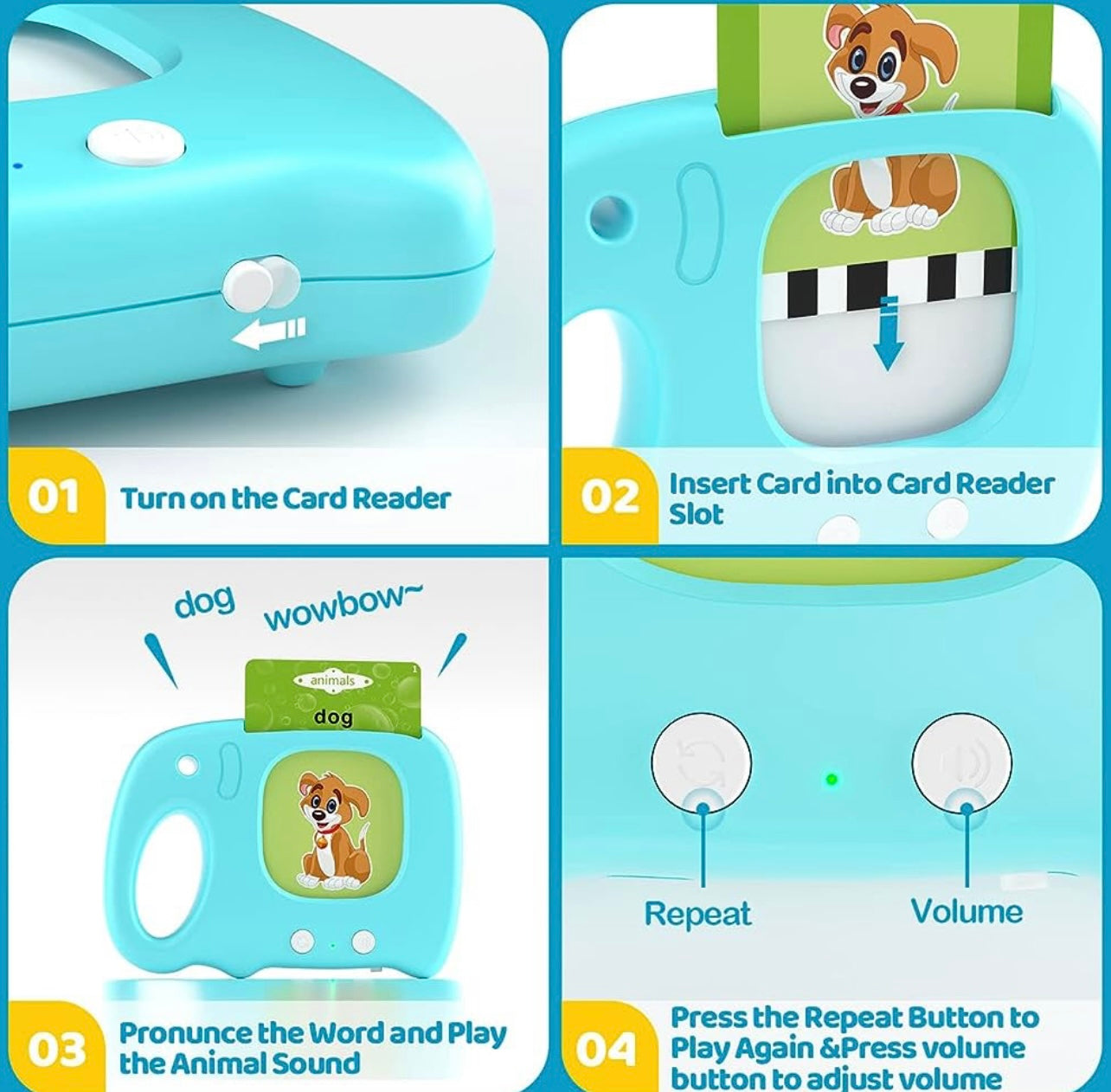 01 Turn on the Card Reader

02 Insert Card into Card Reader Slot

dog

wowbow~

animals

1

dog

03 Pronunce the Word and Play the Animal Sound

Repeat

Volume

04 Press the Repeat Button to Play Again &Press volume button to adjust volume