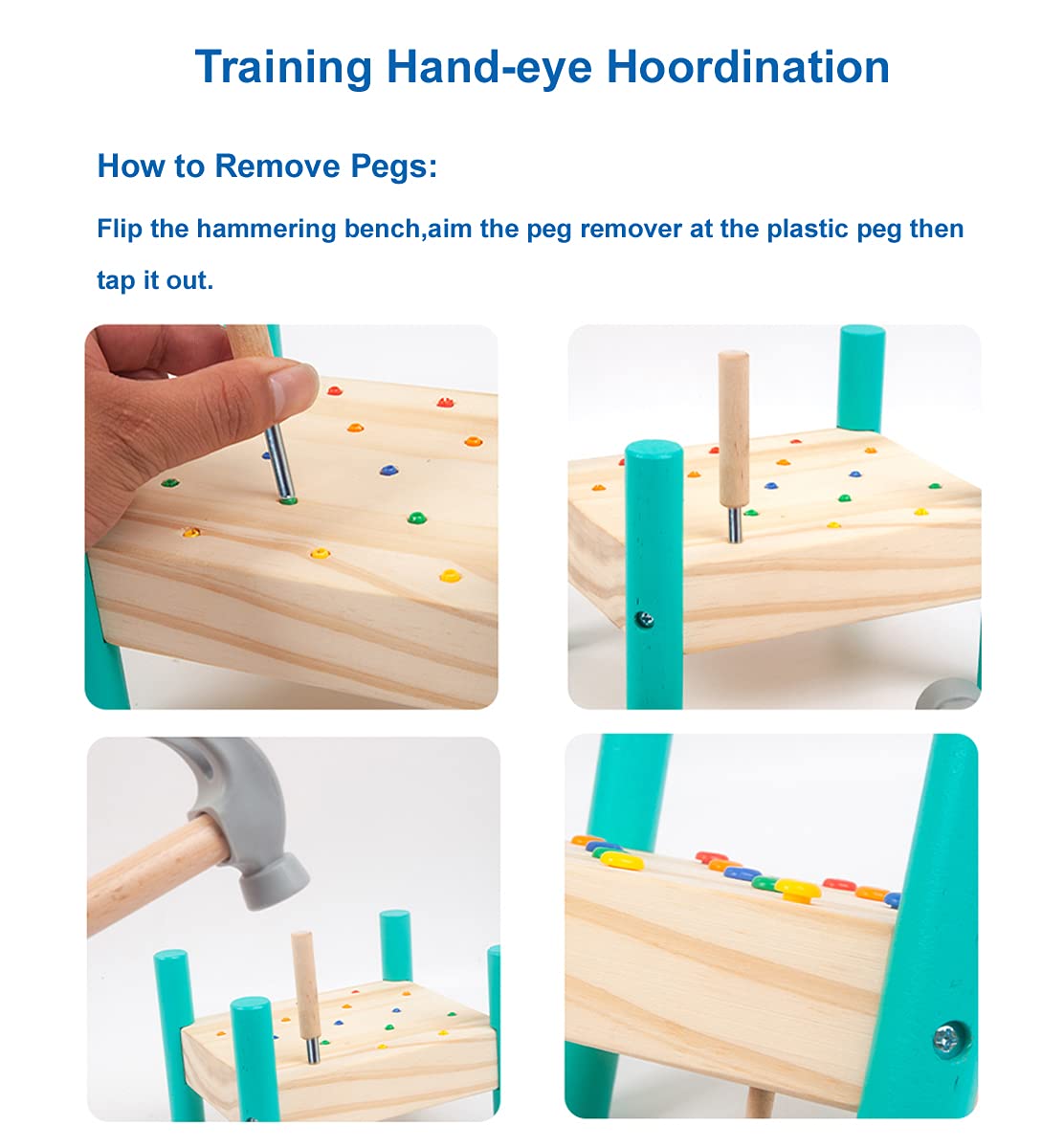 Training Hand-eye Hoordination

How to Remove Pegs:

Flip the hammering bench,aim the peg remover at the plastic peg then tap it out.