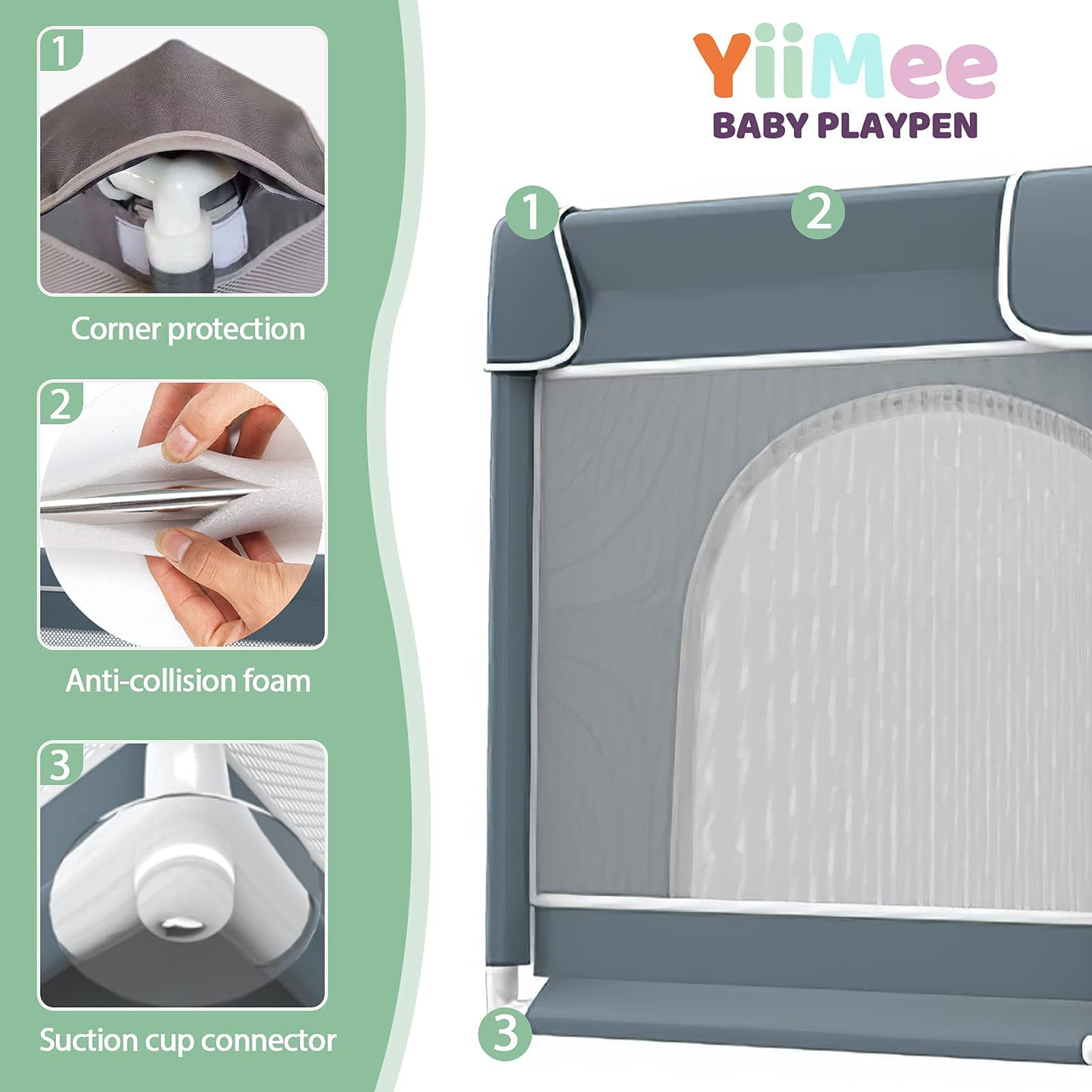 1

Corner protection

2

Anti-collision foam

3

Suction cup connector

YiiMee
BABY PLAYPEN

1

2

3