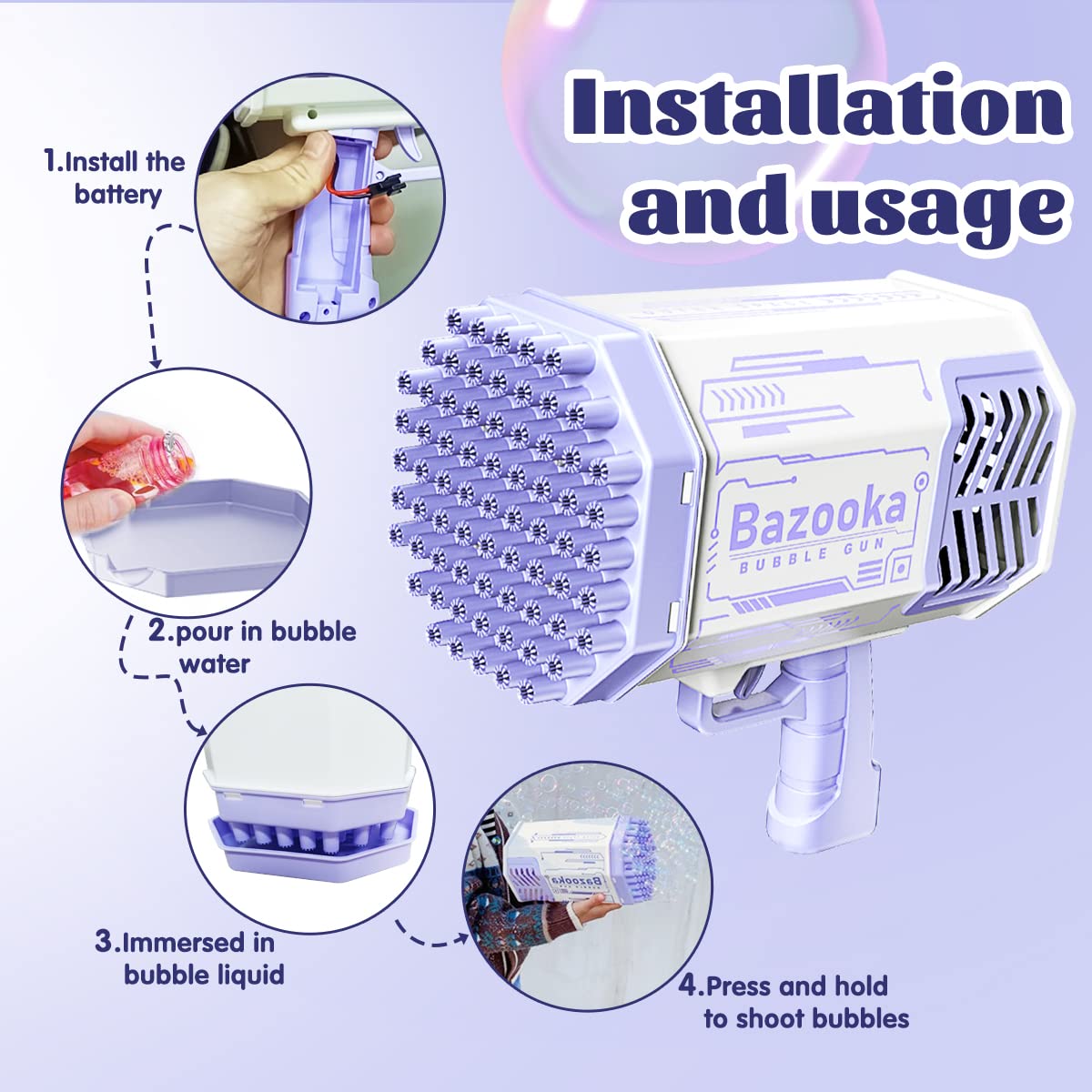 Installation and usage

1.Install the battery

2.pour in bubble water

3.Immersed in bubble liquid

4.Press and hold to shoot bubbles

Bazooka
BUBBLE GUN

Bazooka