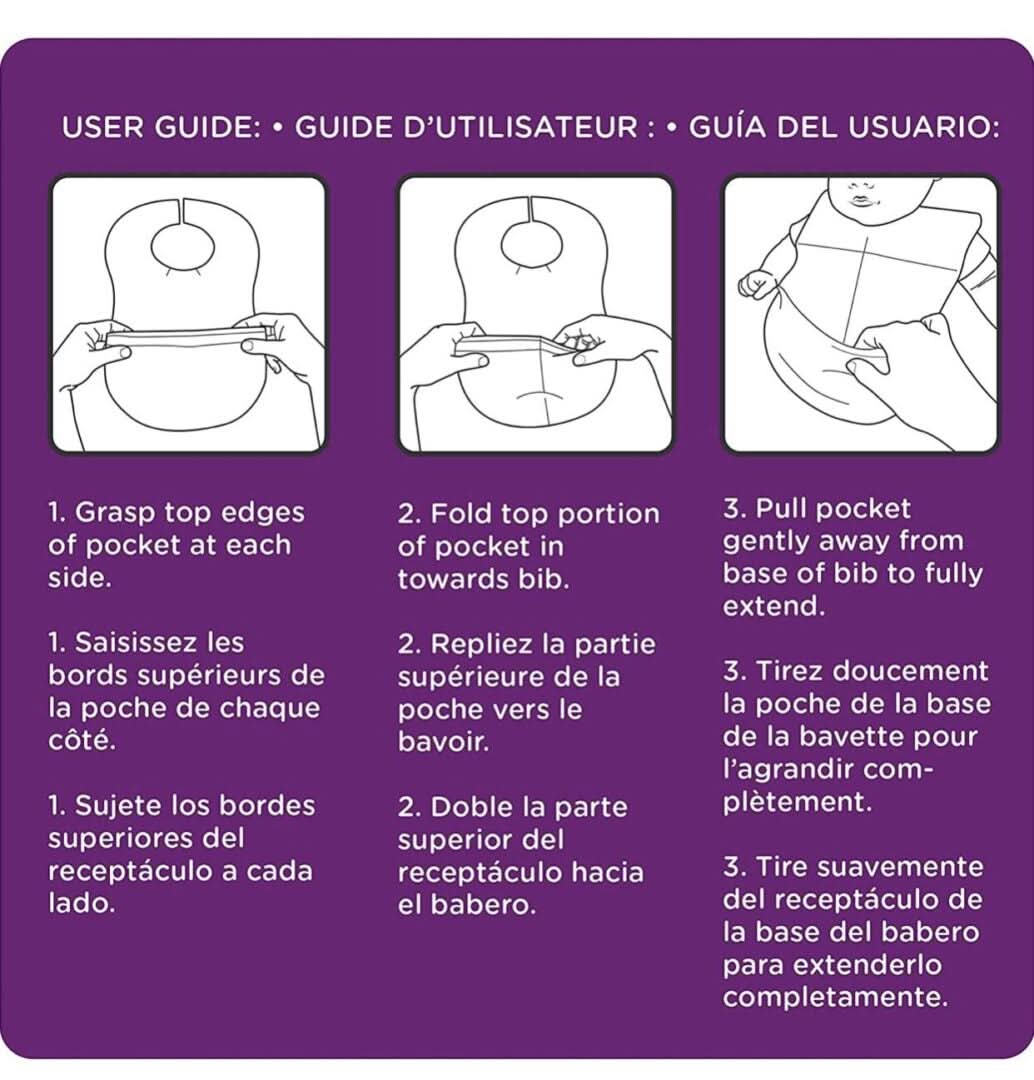 USER GUIDE: • GUIDE D'UTILISATEUR : • GUÍA DEL USUARIO:

1. Grasp top edges of pocket at each side.

1. Saisissez les bords supérieurs de la poche de chaque côté.

1. Sujete los bordes superiores del receptáculo a cada lado.

2. Fold top portion of pocket in towards bib.

2. Repliez la partie supérieure de la poche vers le bavoir.

2. Doble la parte superior del receptáculo hacia el babero.

3. Pull pocket gently away from base of bib to fully extend.

3. Tirez doucement la poche de la base de la bavette pour l'agrandir complètement.

3. Tire suavemente del receptáculo de la base del babero para extenderlo completamente.