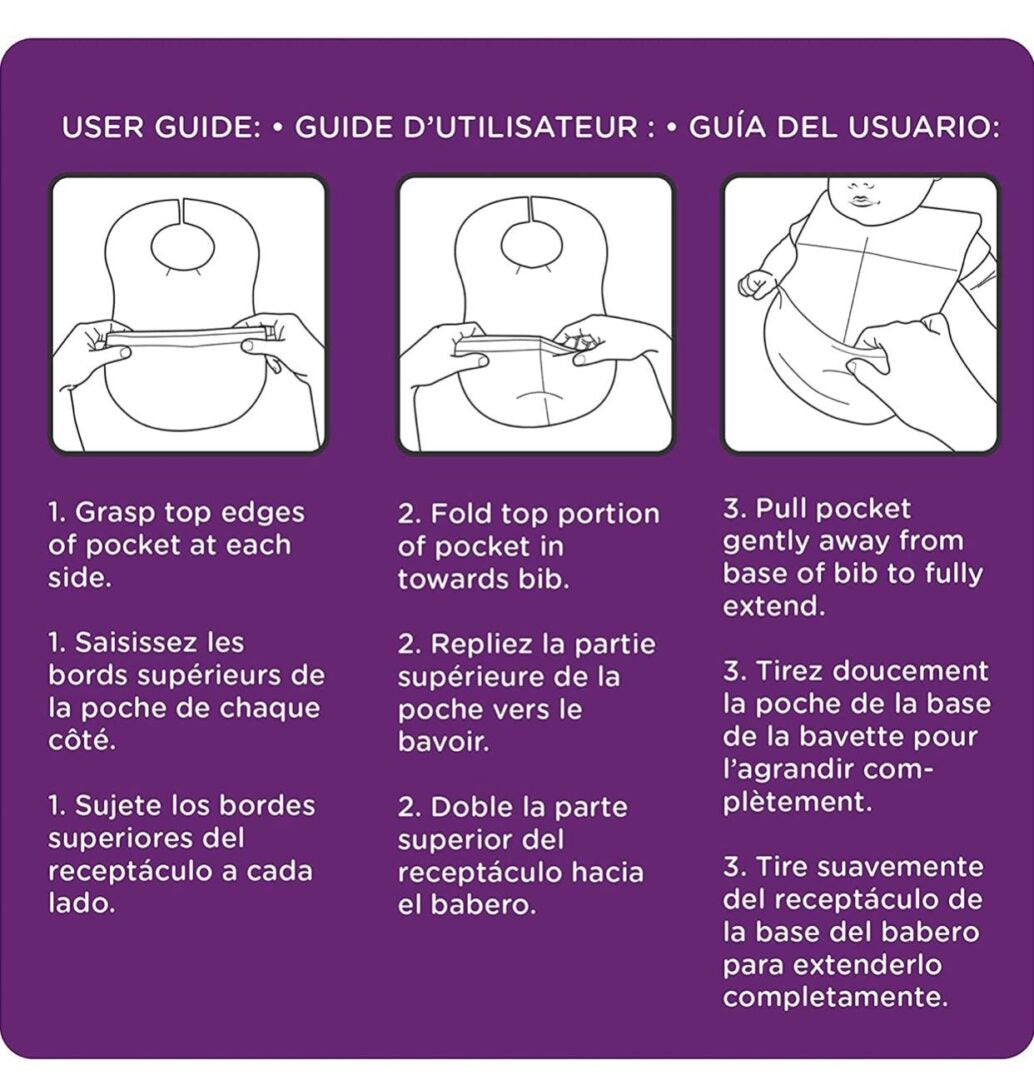 USER GUIDE: • GUIDE D'UTILISATEUR : • GUÍA DEL USUARIO:

1. Grasp top edges of pocket at each side.

1. Saisissez les bords supérieurs de la poche de chaque côté.

1. Sujete los bordes superiores del receptáculo a cada lado.

2. Fold top portion of pocket in towards bib.

2. Repliez la partie supérieure de la poche vers le bavoir.

2. Doble la parte superior del receptáculo hacia el babero.

3. Pull pocket gently away from base of bib to fully extend.

3. Tirez doucement la poche de la base de la bavette pour l'agrandir complètement.

3. Tire suavemente del receptáculo de la base del babero para extenderlo completamente.