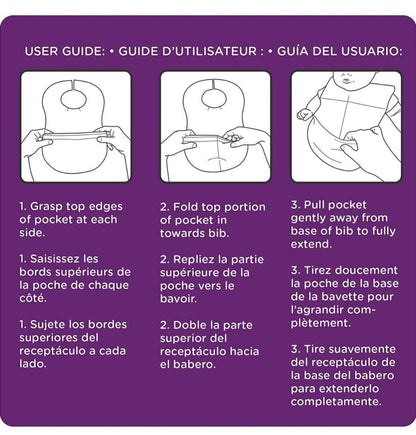 USER GUIDE: • GUIDE D'UTILISATEUR : • GUÍA DEL USUARIO:

1. Grasp top edges of pocket at each side.

1. Saisissez les bords supérieurs de la poche de chaque côté.

1. Sujete los bordes superiores del receptáculo a cada lado.

2. Fold top portion of pocket in towards bib.

2. Repliez la partie supérieure de la poche vers le bavoir.

2. Doble la parte superior del receptáculo hacia el babero.

3. Pull pocket gently away from base of bib to fully extend.

3. Tirez doucement la poche de la base de la bavette pour l'agrandir complètement.

3. Tire suavemente del receptáculo de la base del babero para extenderlo completamente.