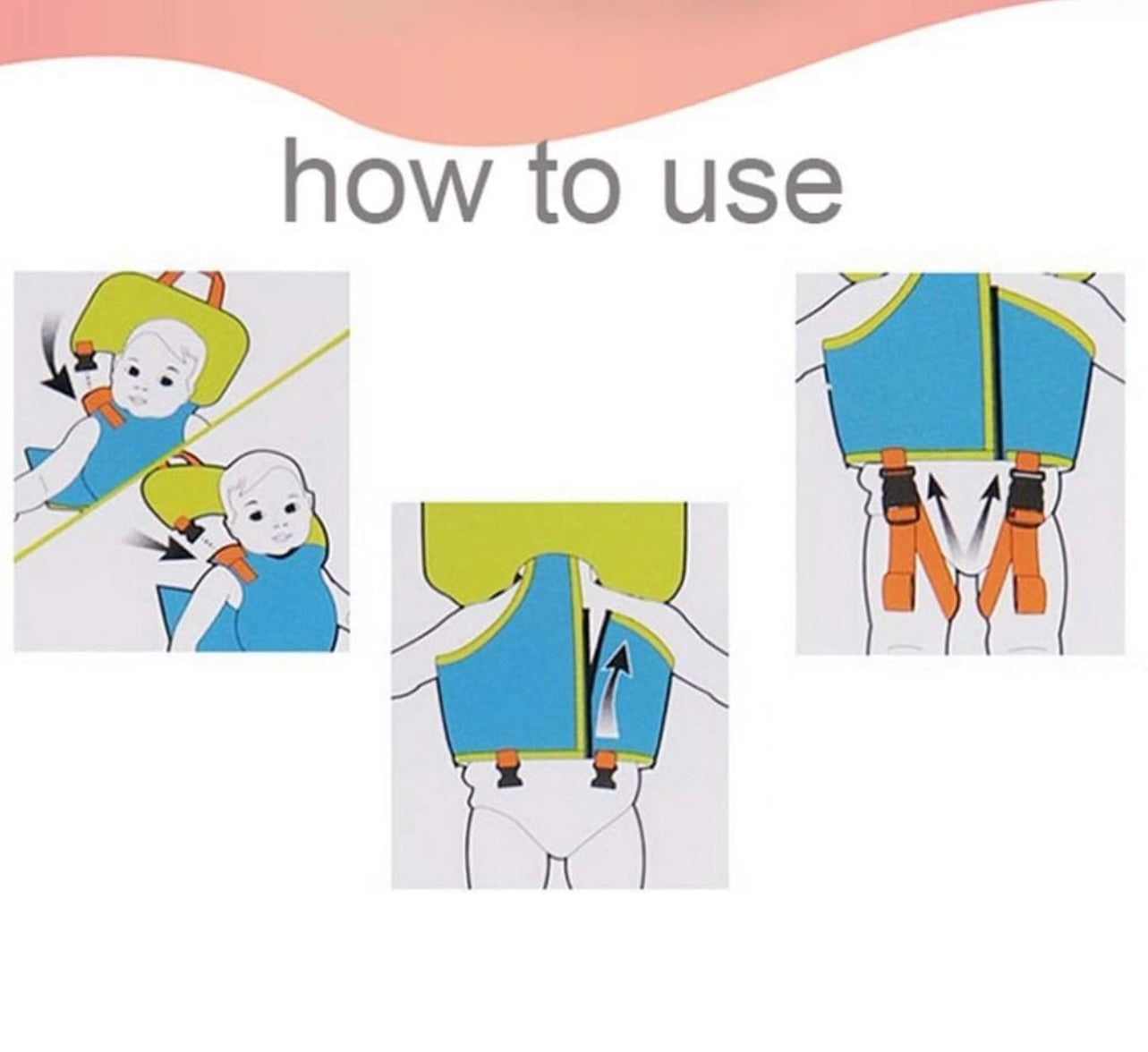 how to use