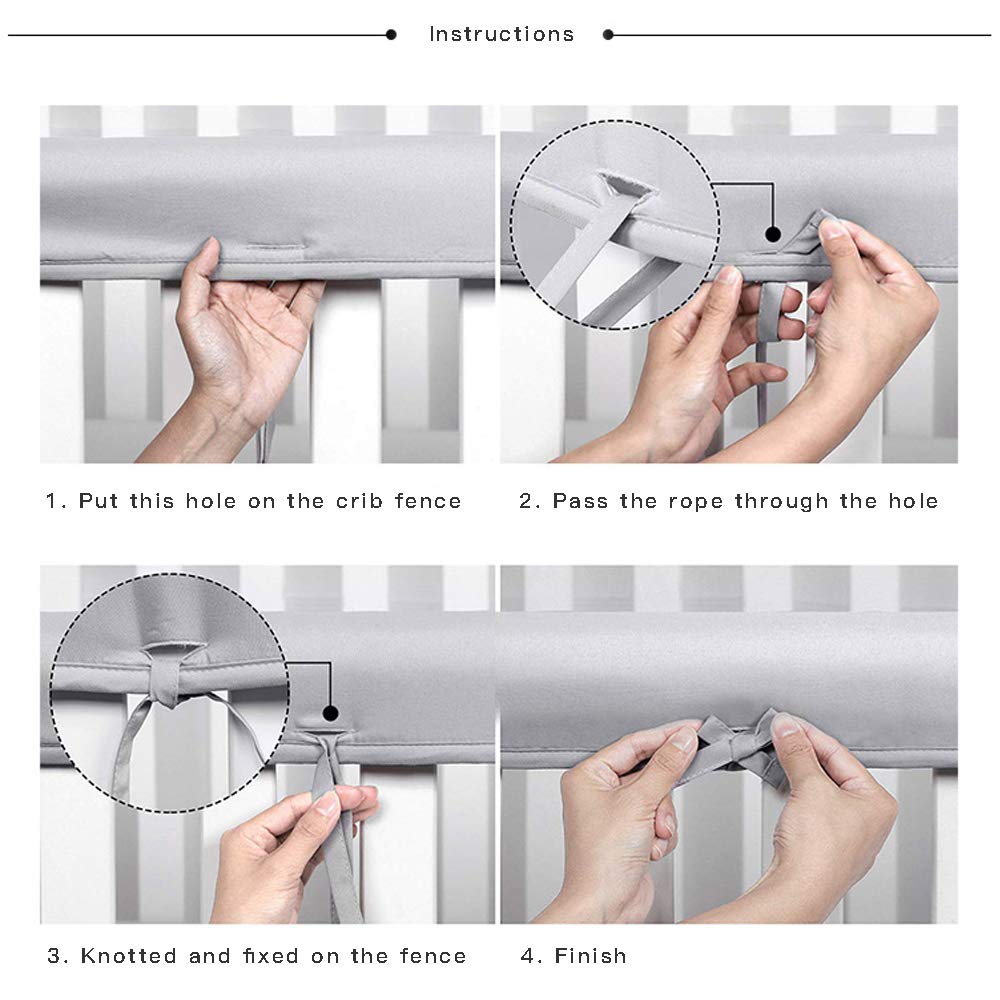 Instructions

1. Put this hole on the crib fence

2. Pass the rope through the hole

3. Knotted and fixed on the fence

4. Finish