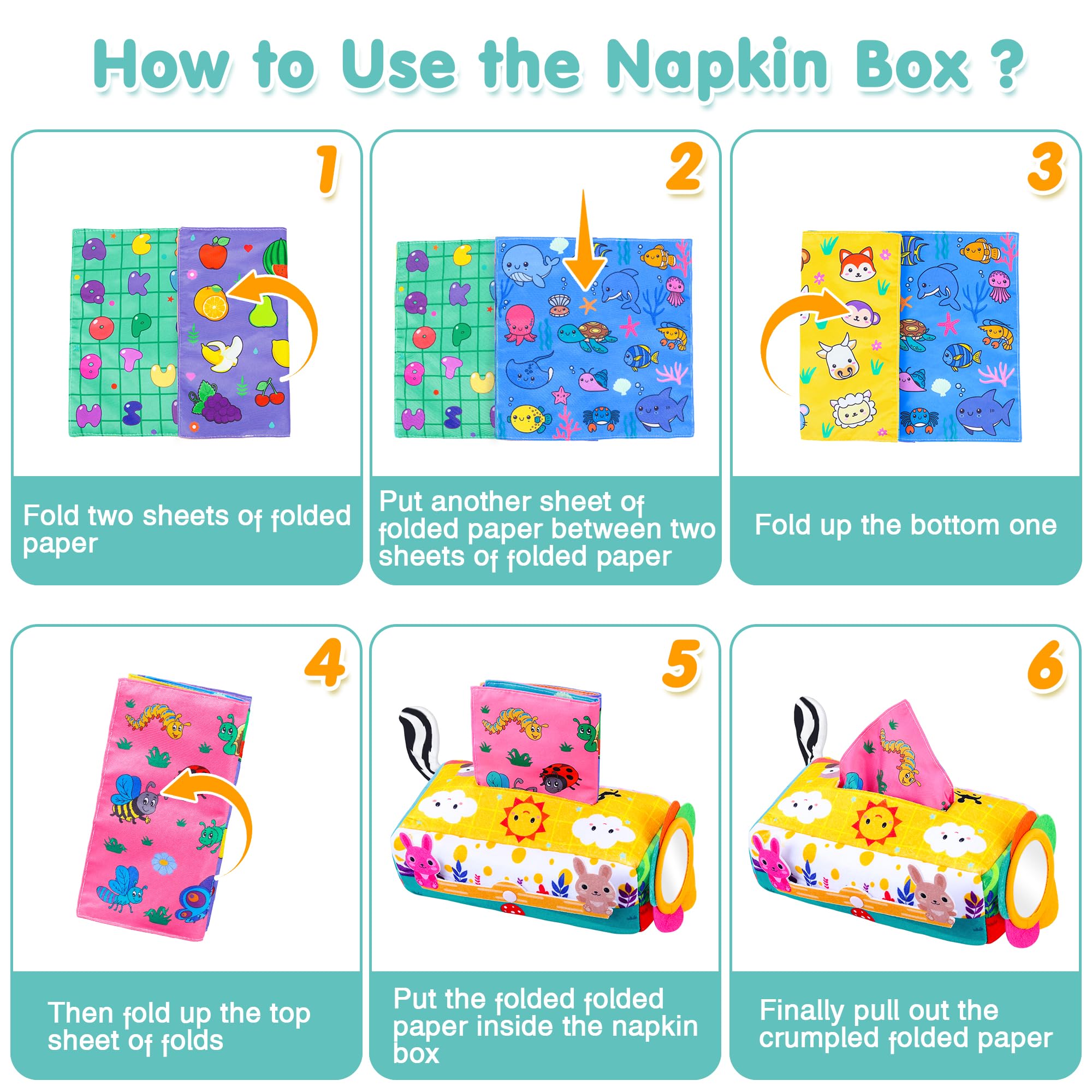 How to Use the Napkin Box ?

1

Fold two sheets of folded paper

2

Put another sheet of folded paper between two sheets of folded paper

3

Fold up the bottom one

4

Then fold up the top sheet of folds

5

Put the folded folded paper inside the napkin box

6

Finally pull out the crumpled folded paper