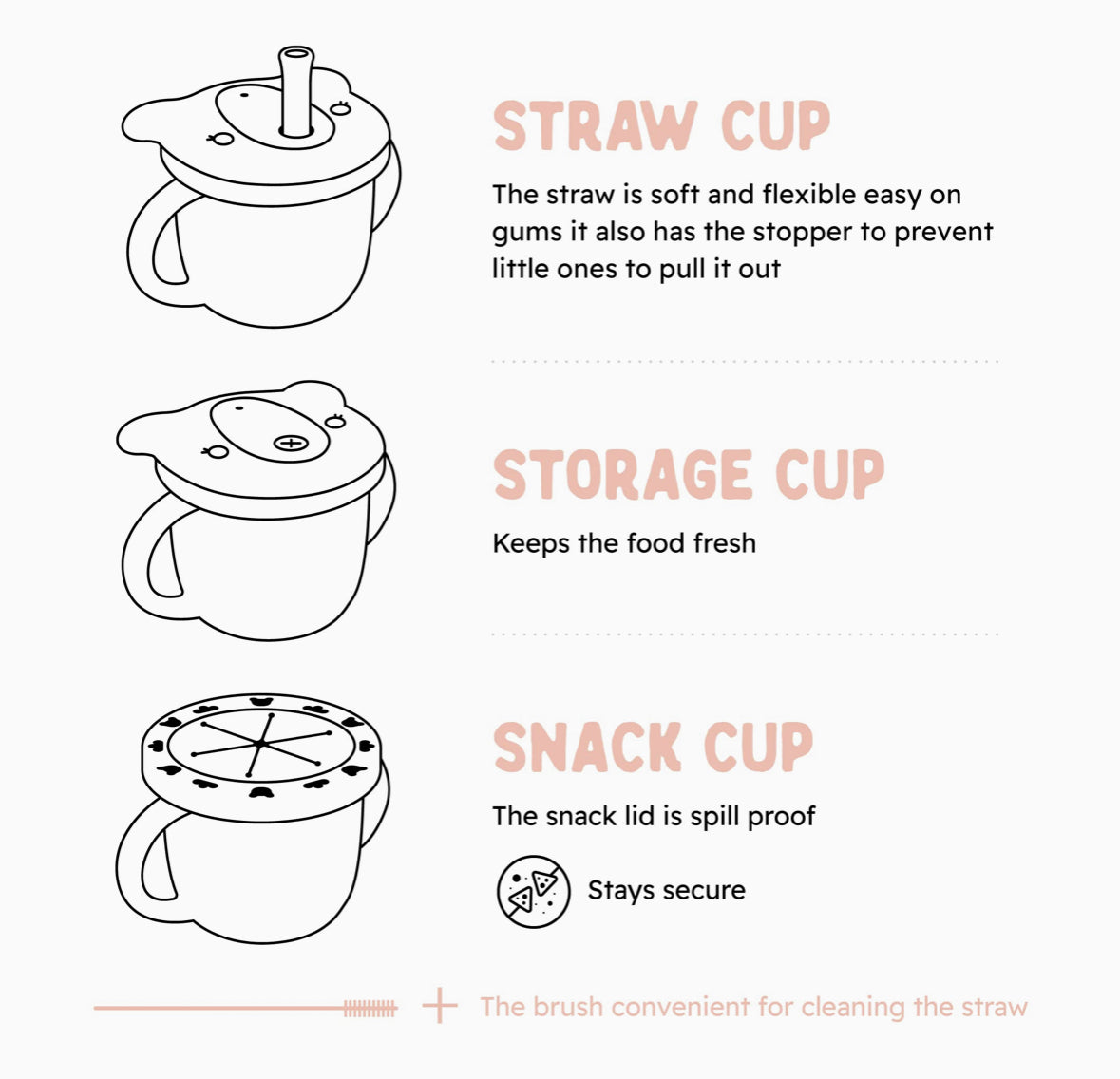 STRAW CUP

The straw is soft and flexible easy on gums it also has the stopper to prevent little ones to pull it out

STORAGE CUP

Keeps the food fresh

SNACK CUP

The snack lid is spill proof

Stays secure

+ The brush convenient for cleaning the straw