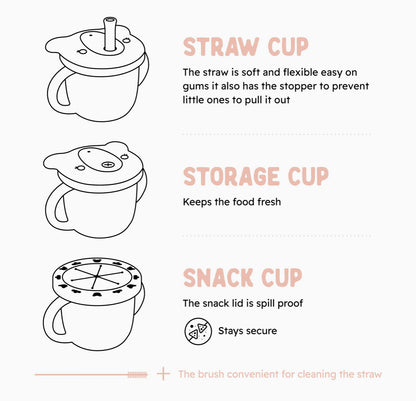 STRAW CUP

The straw is soft and flexible easy on gums it also has the stopper to prevent little ones to pull it out

STORAGE CUP

Keeps the food fresh

SNACK CUP

The snack lid is spill proof

Stays secure

+ The brush convenient for cleaning the straw