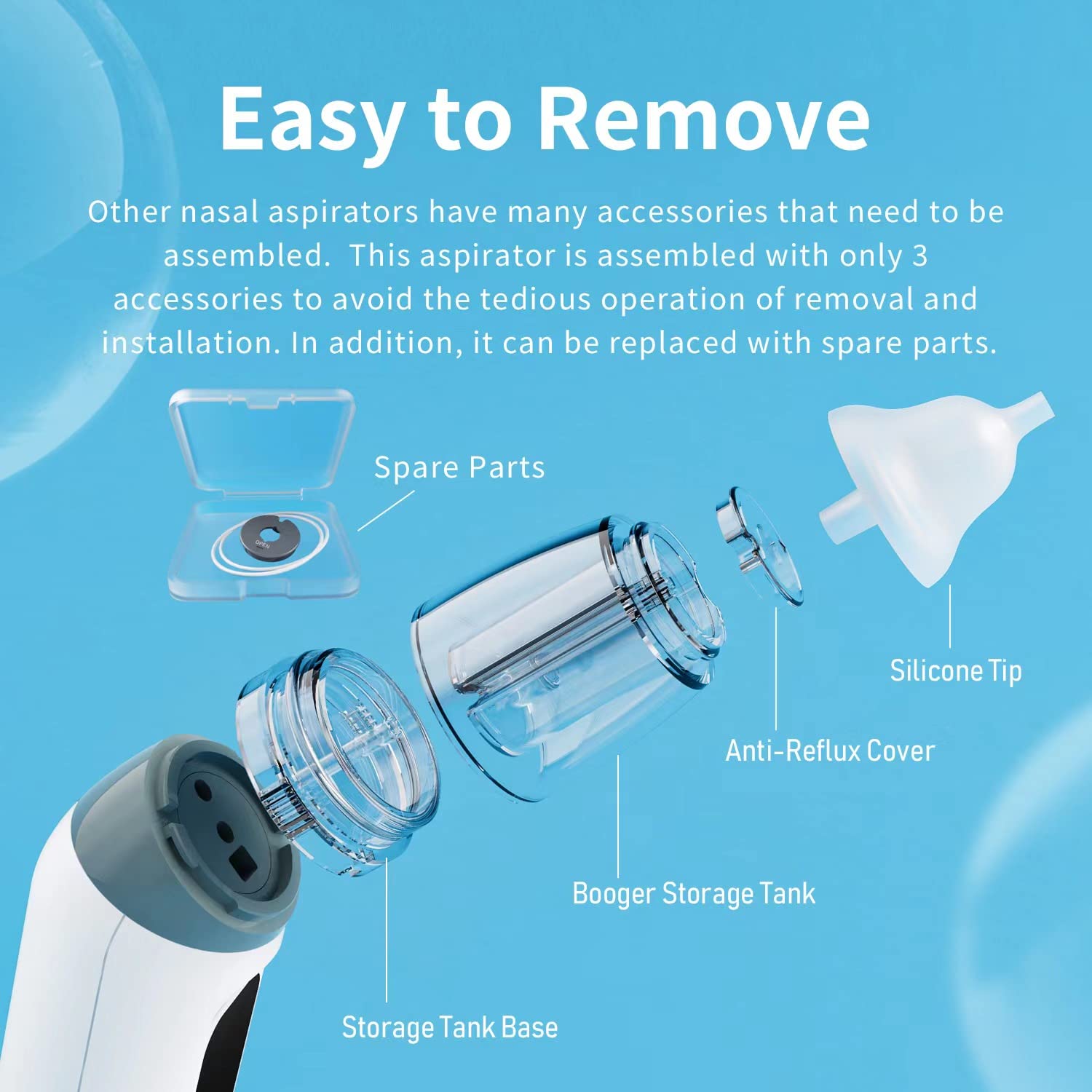 Easy to Remove

Other nasal aspirators have many accessories that need to be assembled.  This aspirator is assembled with only 3 accessories to avoid the tedious operation of removal and installation. In addition, it can be replaced with spare parts.

Spare Parts

OPEN

Silicone Tip

Anti-Reflux Cover

Booger Storage Tank

Storage Tank Base