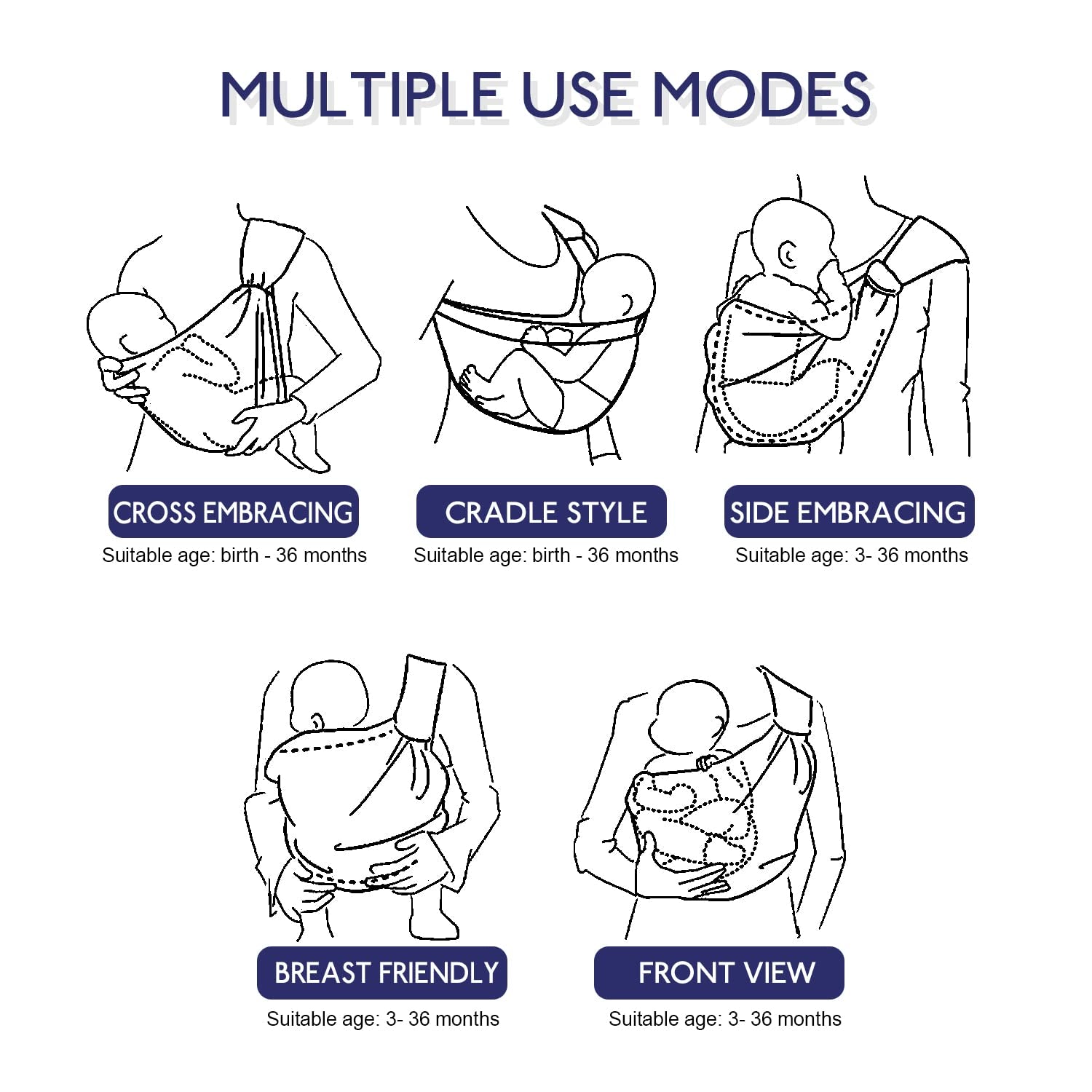 MULTIPLE USE MODES

CROSS EMBRACING
Suitable age: birth - 36 months

CRADLE STYLE
Suitable age: birth - 36 months

SIDE EMBRACING
Suitable age: 3- 36 months

BREAST FRIENDLY
Suitable age: 3- 36 months

FRONT VIEW
Suitable age: 3- 36 months