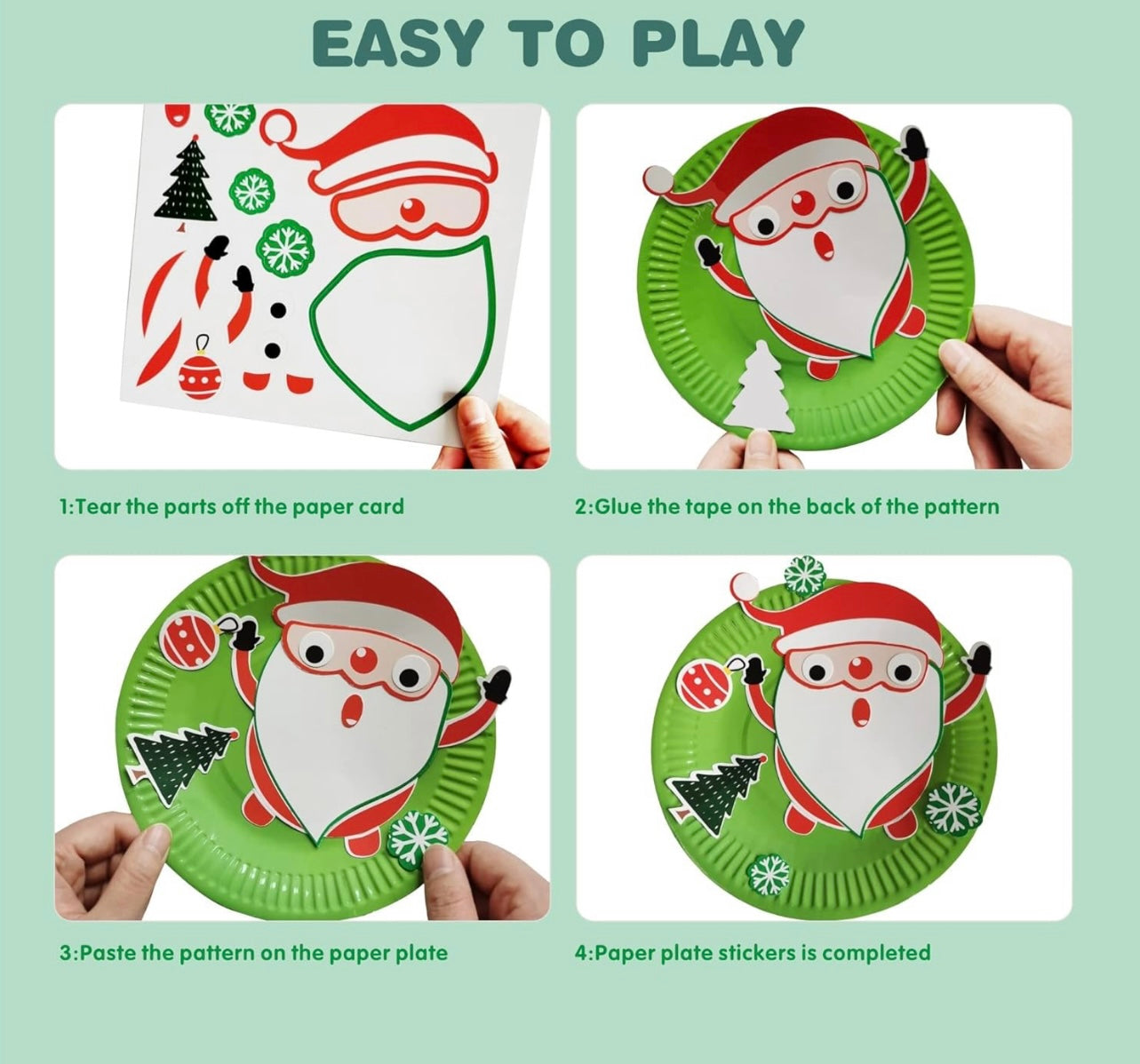 EASY TO PLAY

1:Tear the parts off the paper card

2:Glue the tape on the back of the pattern

3:Paste the pattern on the paper plate

4:Paper plate stickers is completed