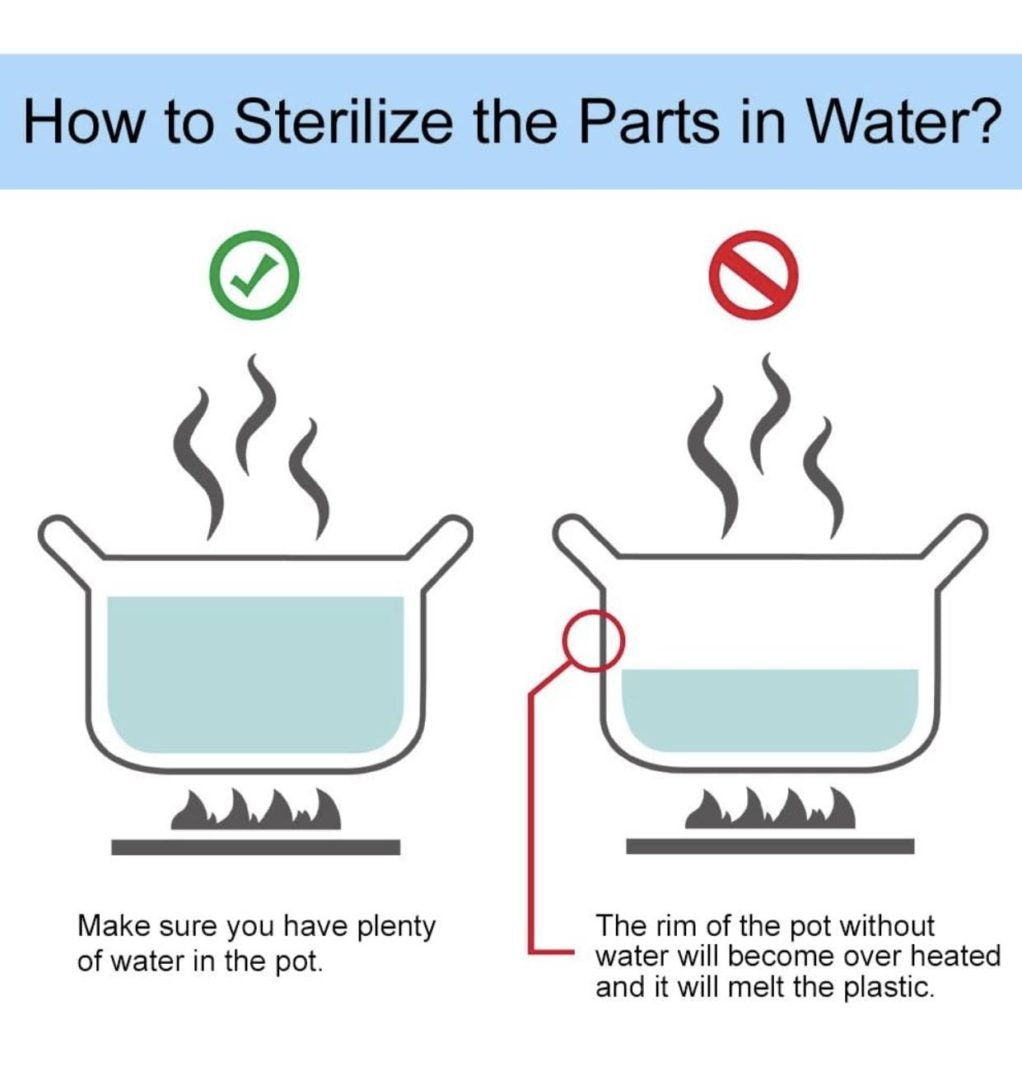 How to Sterilize the Parts in Water?

Make sure you have plenty of water in the pot.

The rim of the pot without water will become over heated and it will melt the plastic.