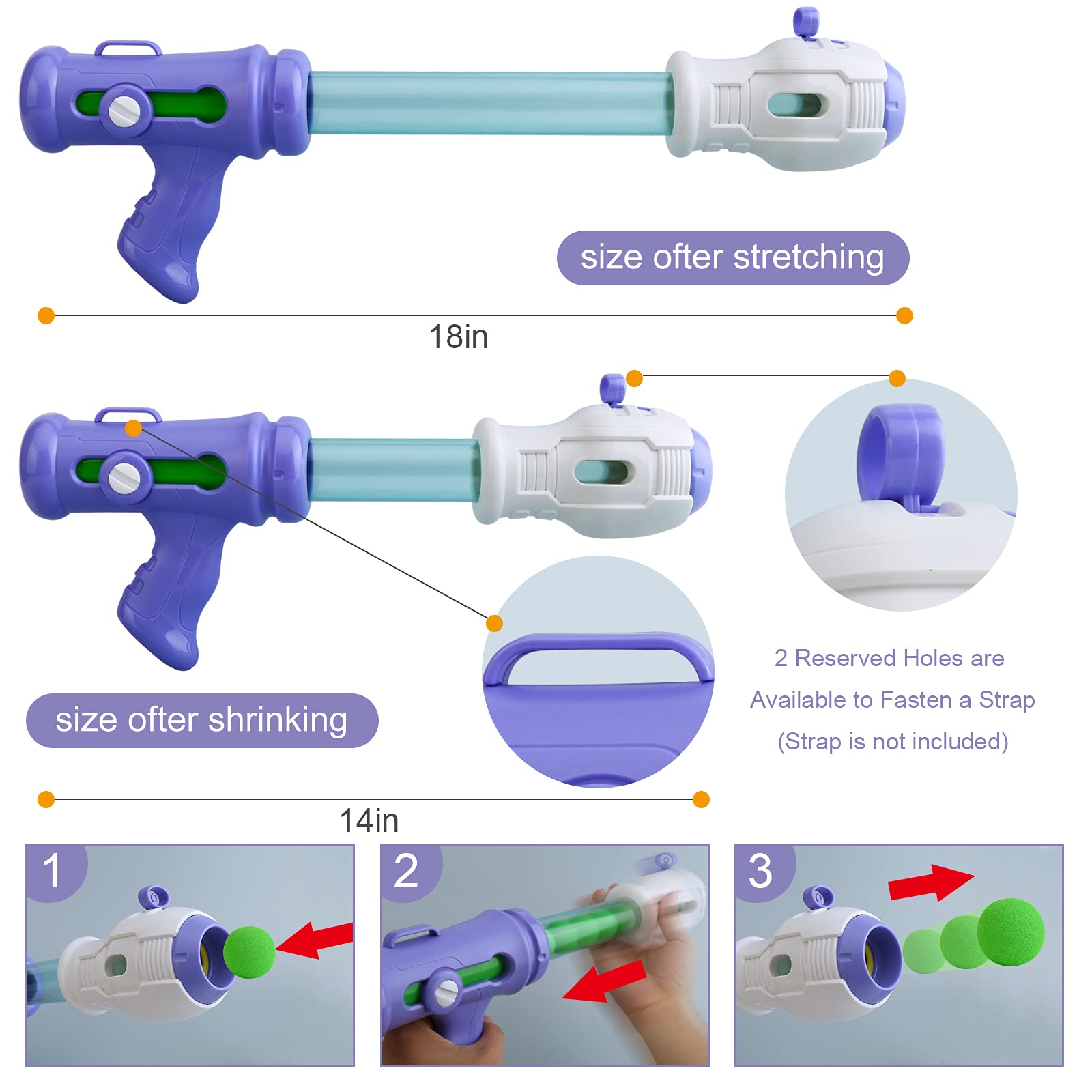 size ofter stretching

18in

size ofter shrinking

2 Reserved Holes are Available to Fasten a Strap (Strap is not included)

14in

1

2

3