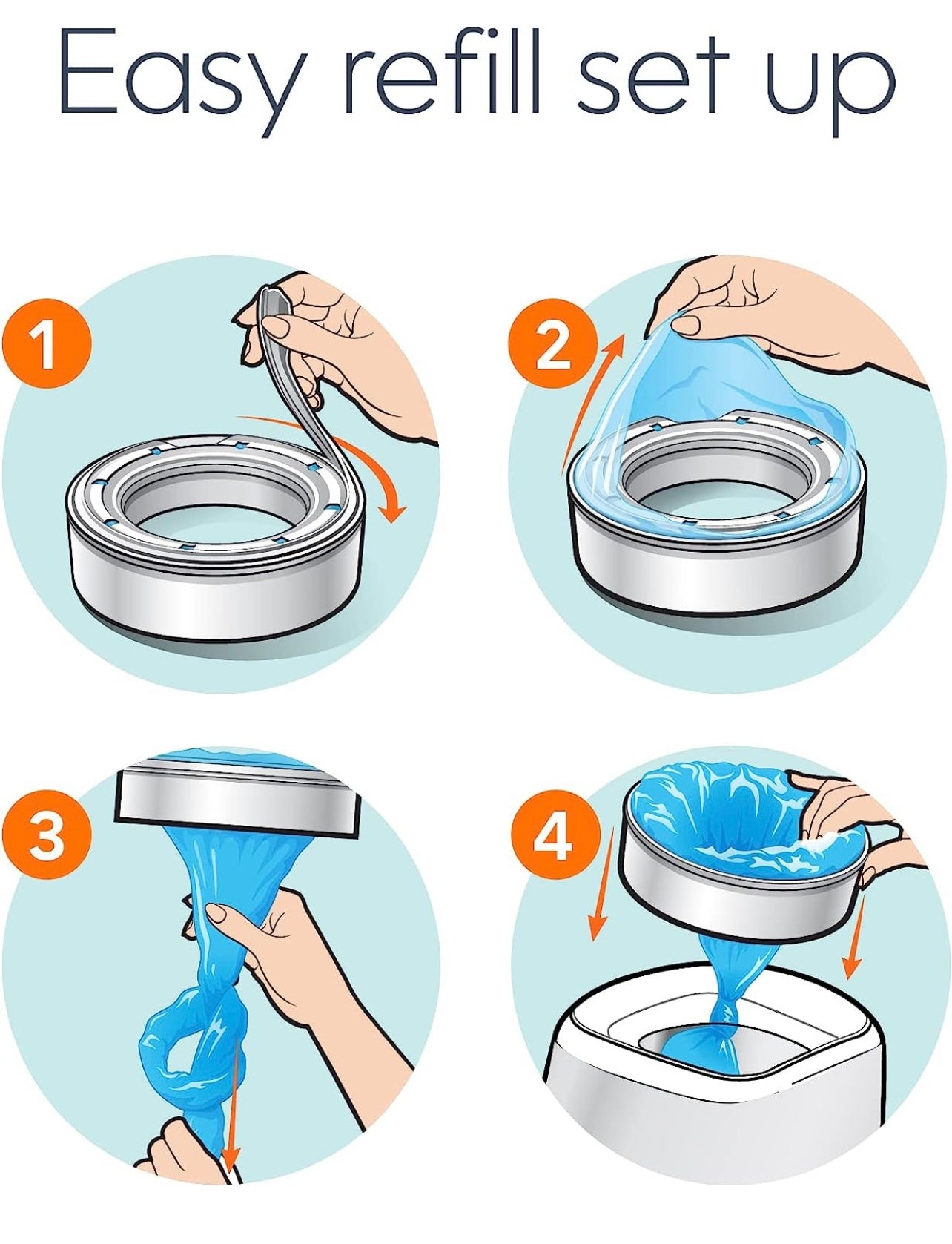 Easy refill set up

1

2

3

4