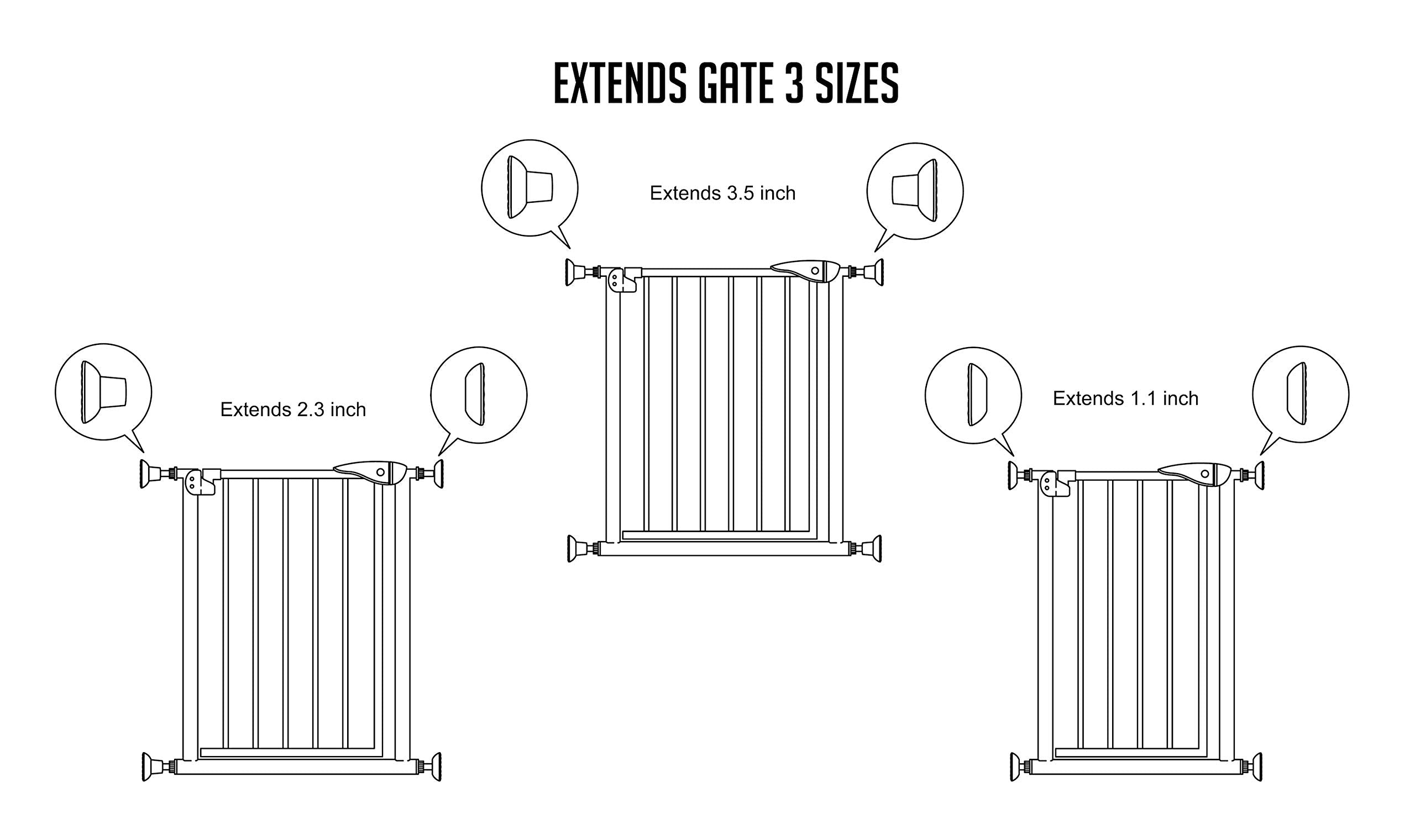 EXTENDS GATE 3 SIZES

Extends 3.5 inch

Extends 2.3 inch

Extends 1.1 inch