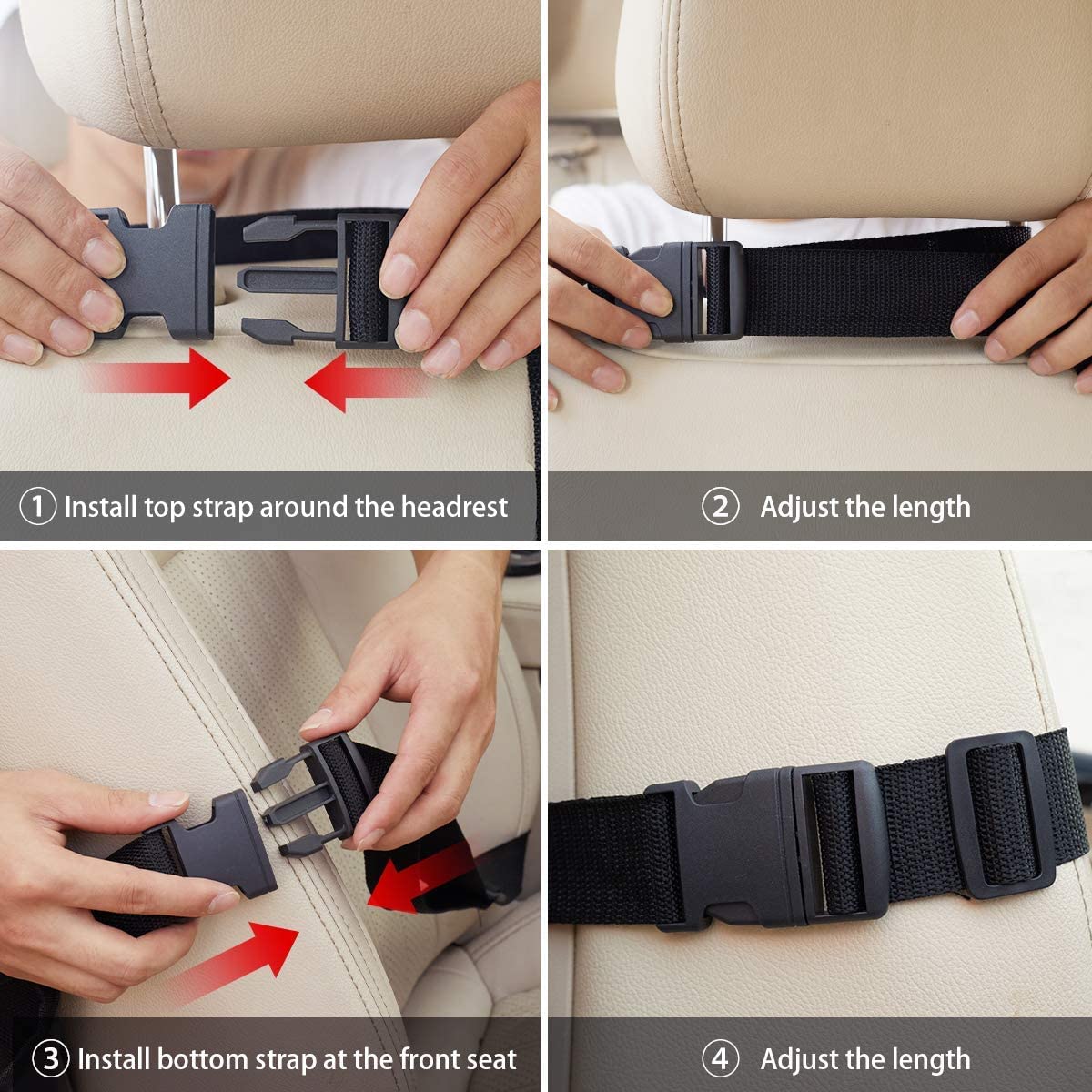 ① Install top strap around the headrest

② Adjust the length

③ Install bottom strap at the front seat

④ Adjust the length