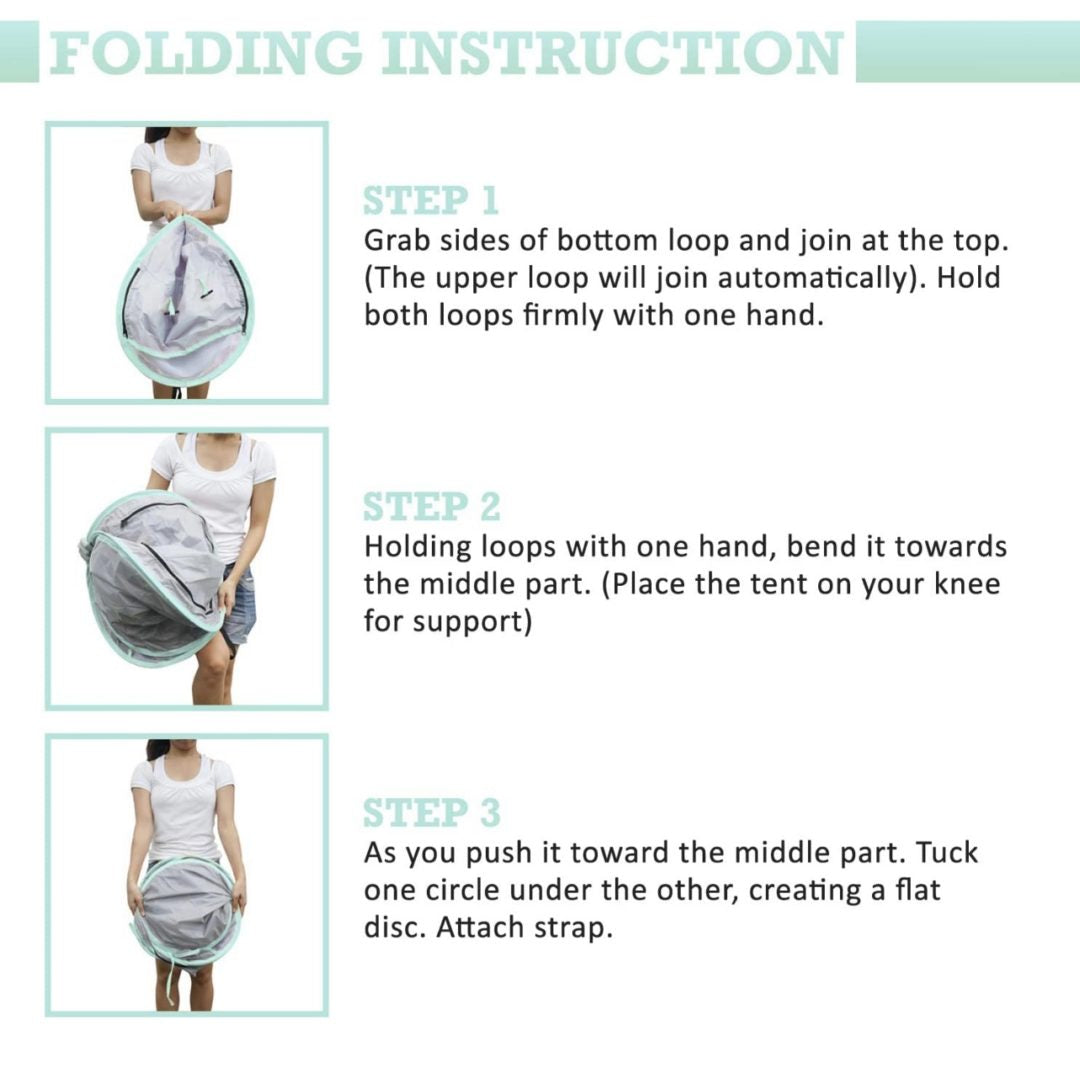 FOLDING INSTRUCTION

STEP 1
Grab sides of bottom loop and join at the top. (The upper loop will join automatically). Hold both loops firmly with one hand.

STEP 2
Holding loops with one hand, bend it towards the middle part. (Place the tent on your knee for support)

STEP 3
As you push it toward the middle part. Tuck one circle under the other, creating a flat disc. Attach strap.