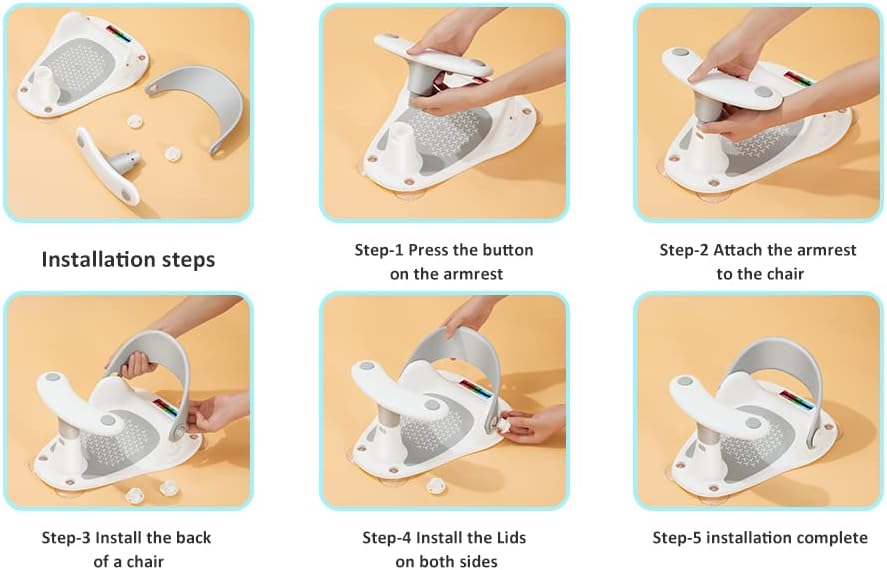 Installation steps

Step-1 Press the button on the armrest

Step-2 Attach the armrest to the chair

Step-3 Install the back of a chair

Step-4 Install the Lids on both sides

Step-5 installation complete