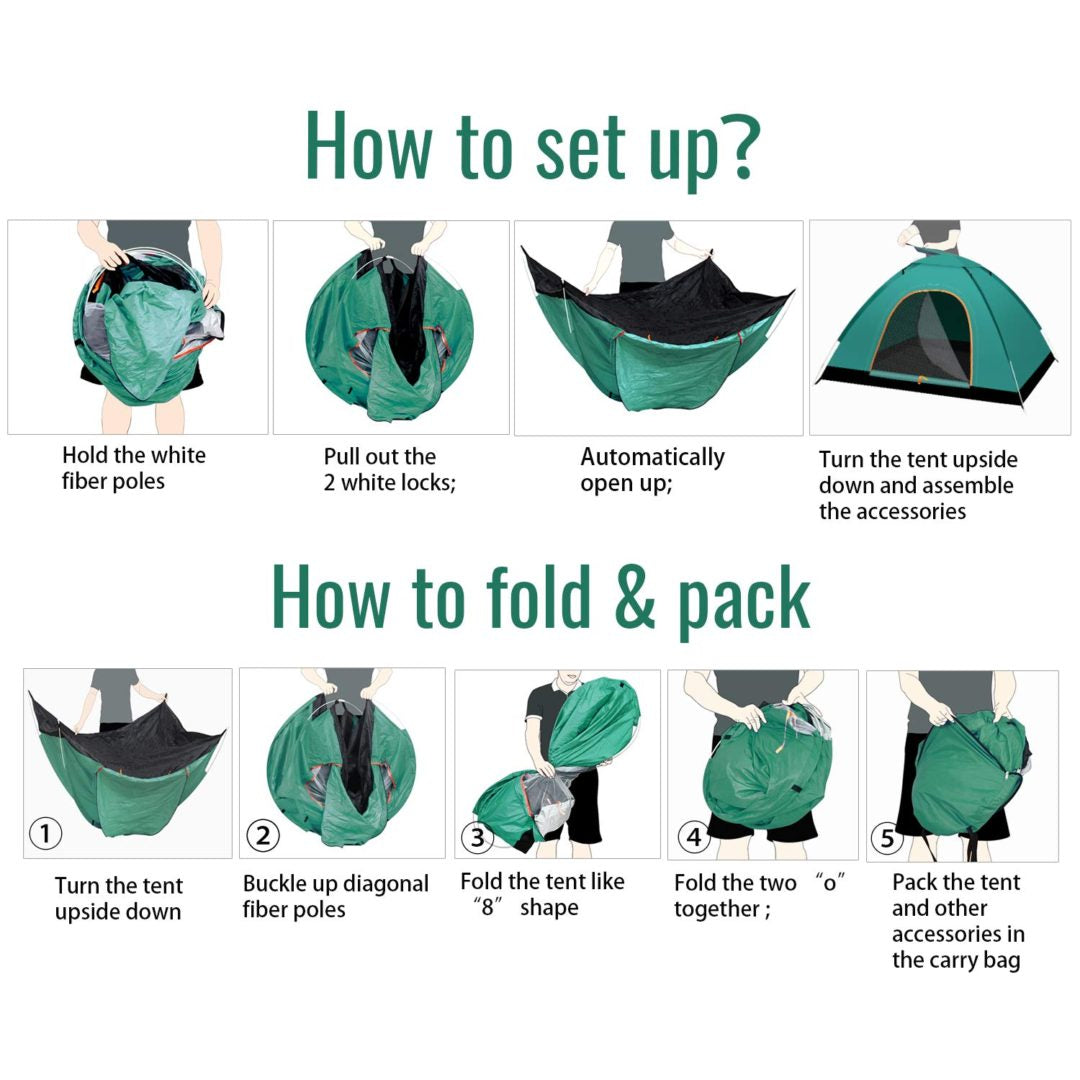 How to set up?

Hold the white fiber poles

Pull out the 2 white locks;

Automatically open up;

Turn the tent upside down and assemble the accessories

How to fold & pack

1

Turn the tent upside down

2

Buckle up diagonal fiber poles

3

Fold the tent like "8" shape

4

Fold the two "o" together ;

5

Pack the tent and other accessories in the carry bag