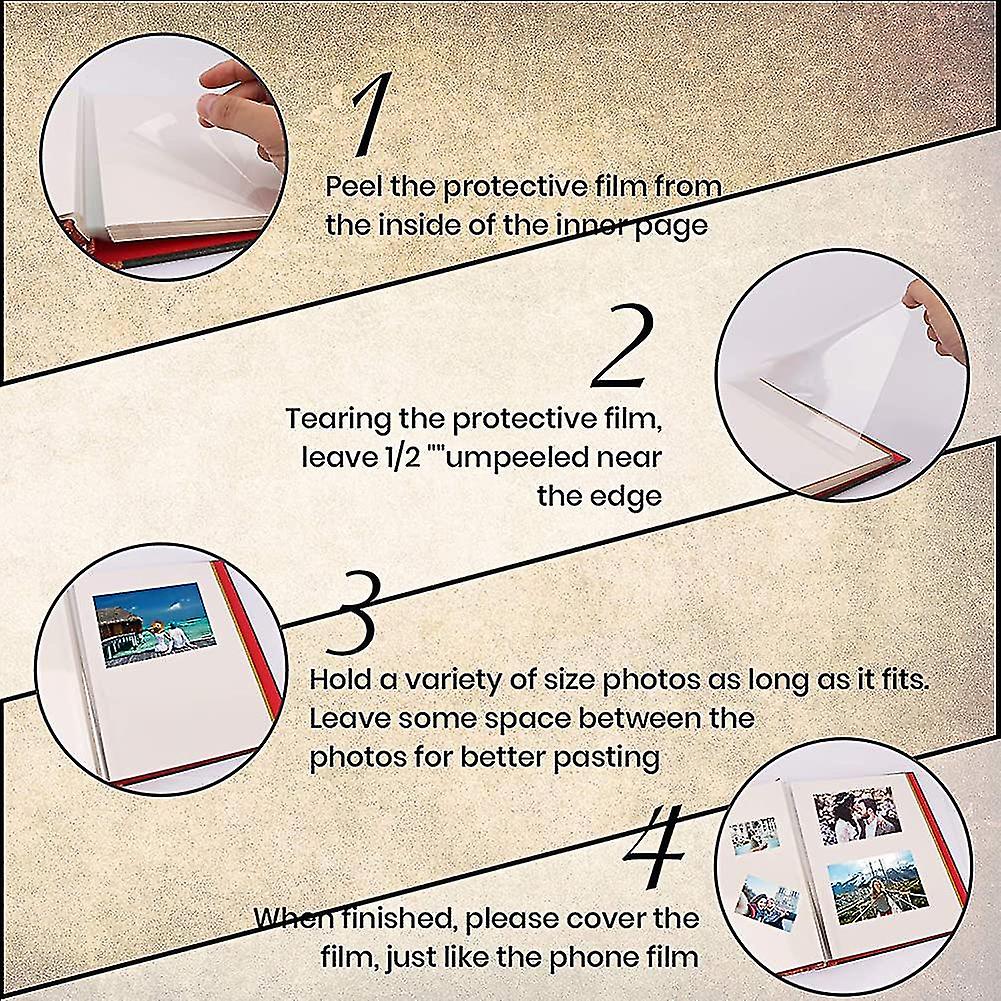 1

Peel the protective film from the inside of the inner page

2

Tearing the protective film, leave 1/2 ""umpeeled near the edge

3

Hold a variety of size photos as long as it fits. Leave some space between the photos for better pasting

4

When finished, please cover the film, just like the phone film