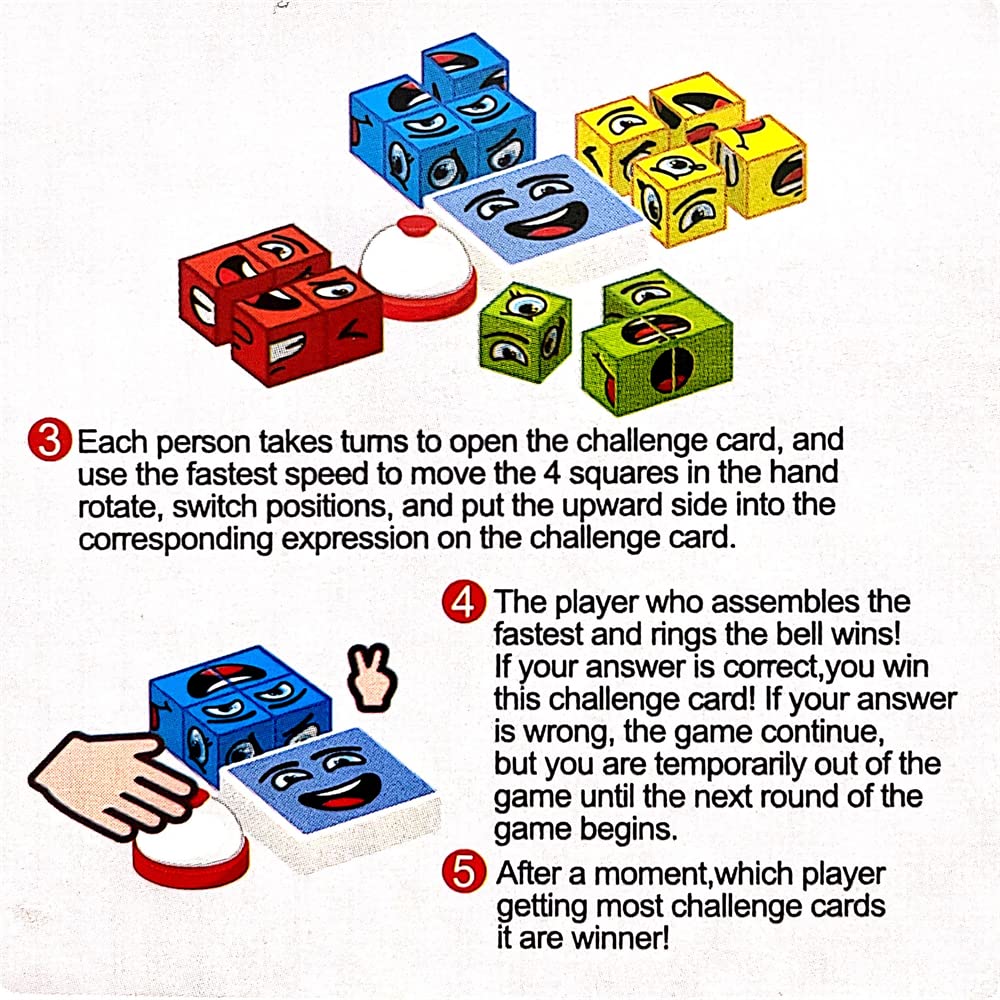 3 Each person takes turns to open the challenge card, and use the fastest speed to move the 4 squares in the hand rotate, switch positions, and put the upward side into the corresponding expression on the challenge card.

4 The player who assembles the fastest and rings the bell wins! If your answer is correct,you win this challenge card! If your answer is wrong, the game continue, but you are temporarily out of the game until the next round of the game begins.

5 After a moment,which player getting most challenge cards it are winner!