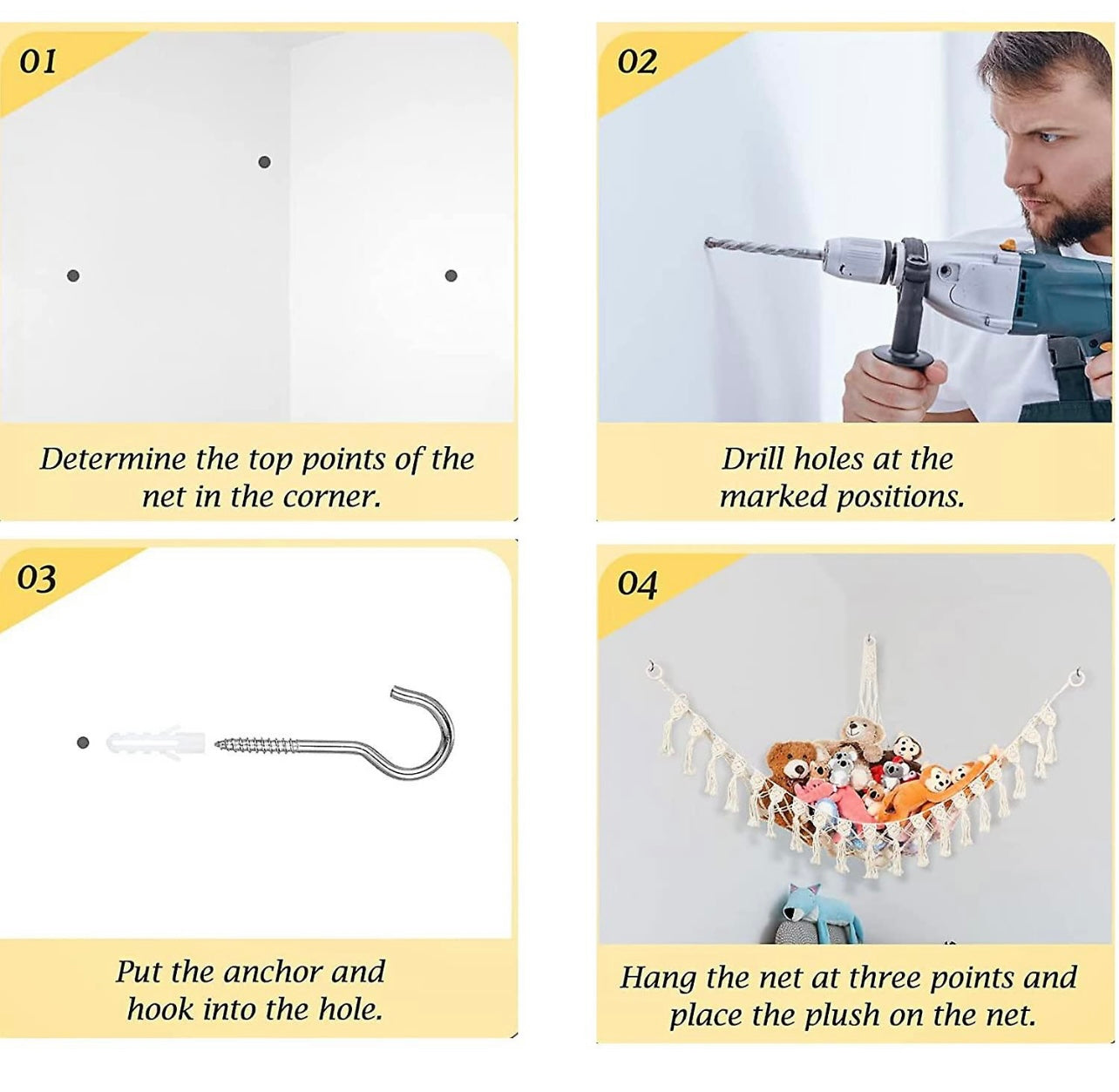 01

Determine the top points of the net in the corner.

02

Drill holes at the marked positions.

03

Put the anchor and hook into the hole.

04

Hang the net at three points and place the plush on the net.