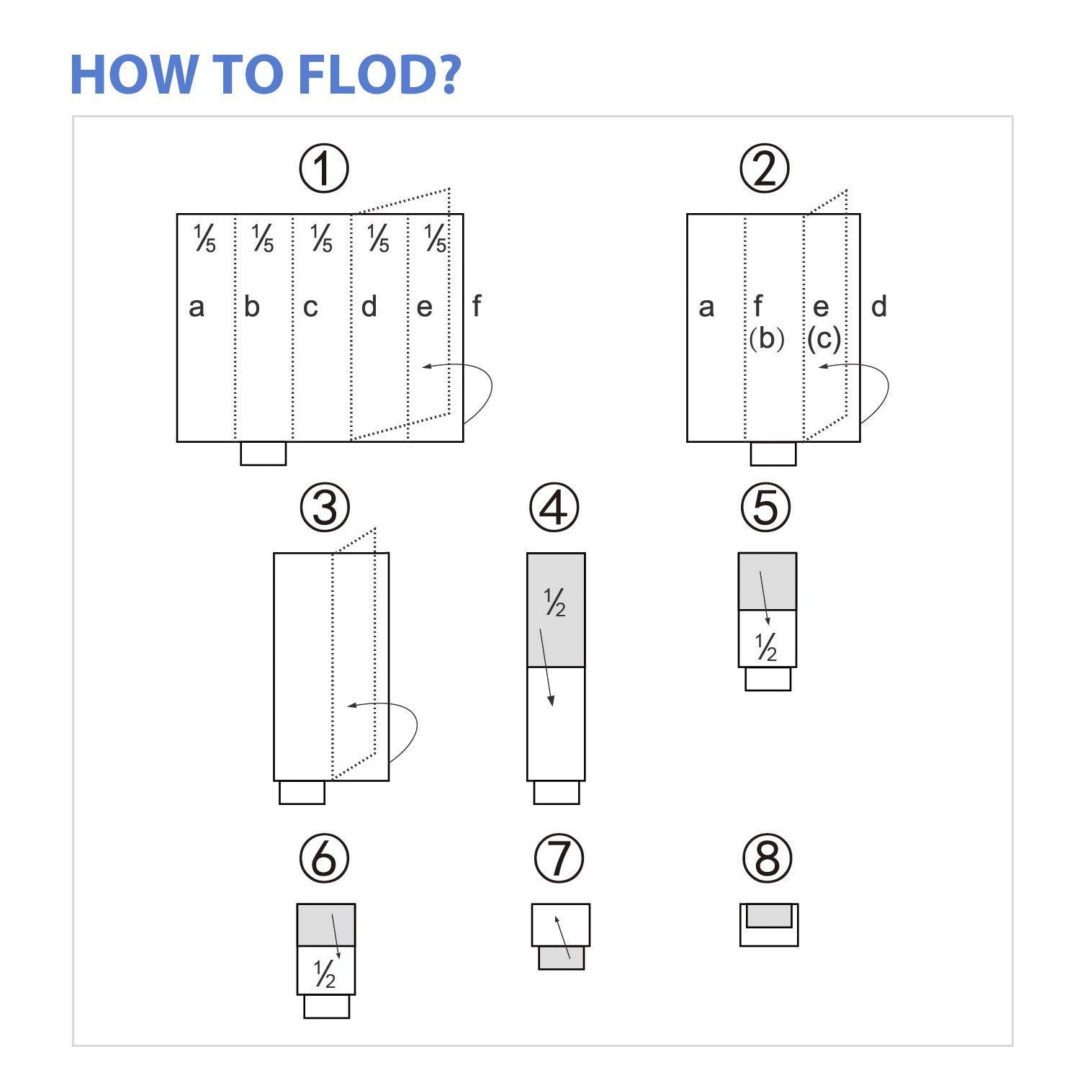 HOW TO FLOD?

①

$\frac{1}{5}$ $\frac{1}{5}$ $\frac{1}{5}$ $\frac{1}{5}$ $\frac{1}{5}$

a b c d e f

②

a f (b) e (c) d

③

④

$\frac{1}{2}$

⑤

$\frac{1}{2}$

⑥

$\frac{1}{2}$

⑦

⑧