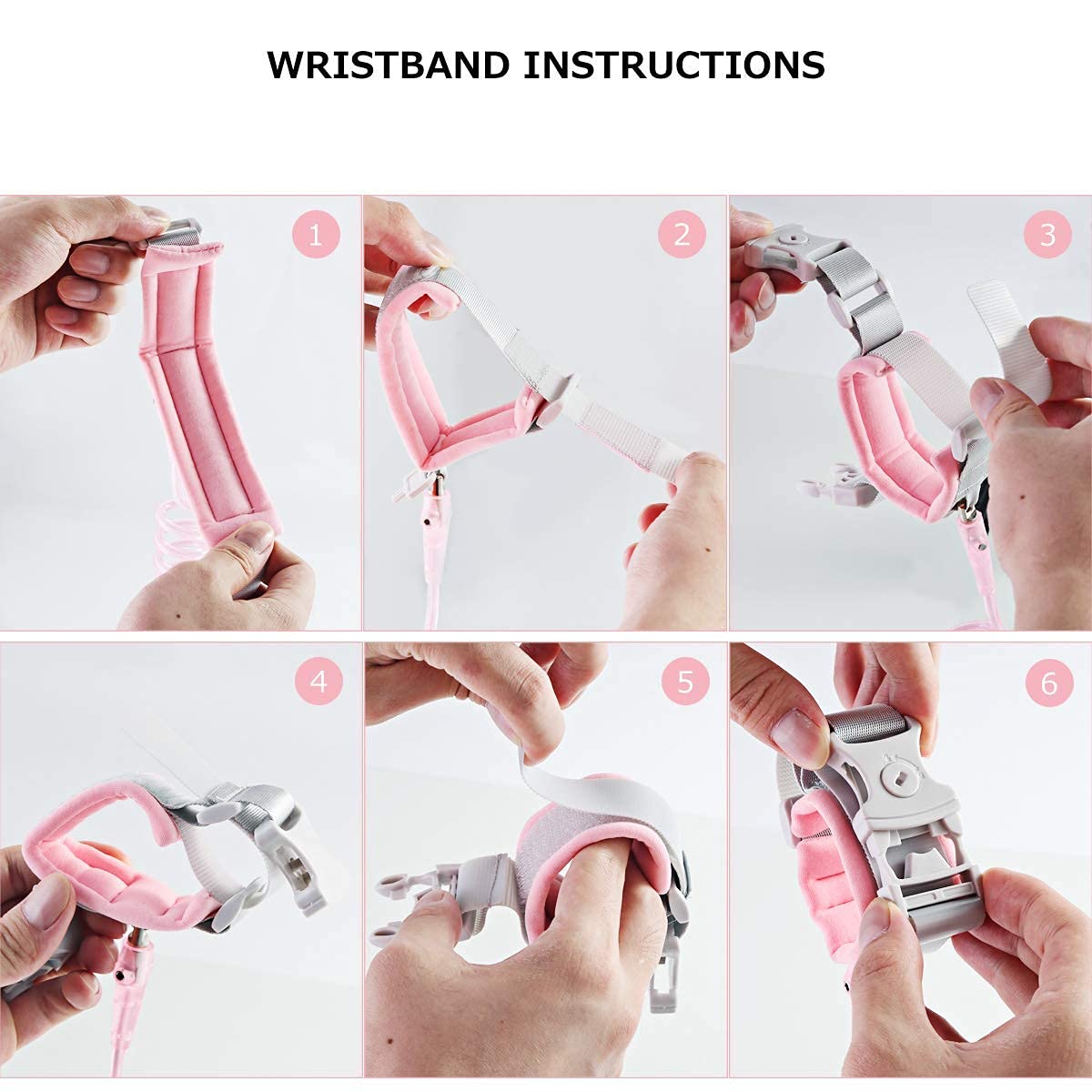 WRISTBAND INSTRUCTIONS

1

2

3

4

5

6