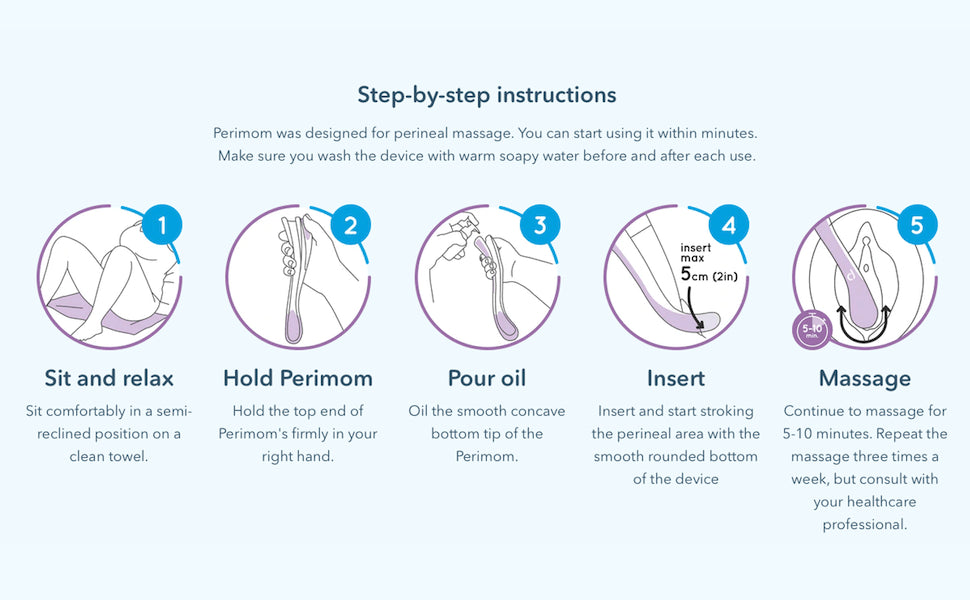 Step-by-step instructions

Perimom was designed for perineal massage. You can start using it within minutes. Make sure you wash the device with warm soapy water before and after each use.

1

Sit and relax

Sit comfortably in a semi-reclined position on a clean towel.

2

Hold Perimom

Hold the top end of Perimom's firmly in your right hand.

3

Pour oil

Oil the smooth concave bottom tip of the Perimom.

4

insert max 5cm (2in)

Insert

Insert and start stroking the perineal area with the smooth rounded bottom of the device

5

5-10 min.

Massage

Continue to massage for 5-10 minutes. Repeat the massage three times a week, but consult with your healthcare professional.