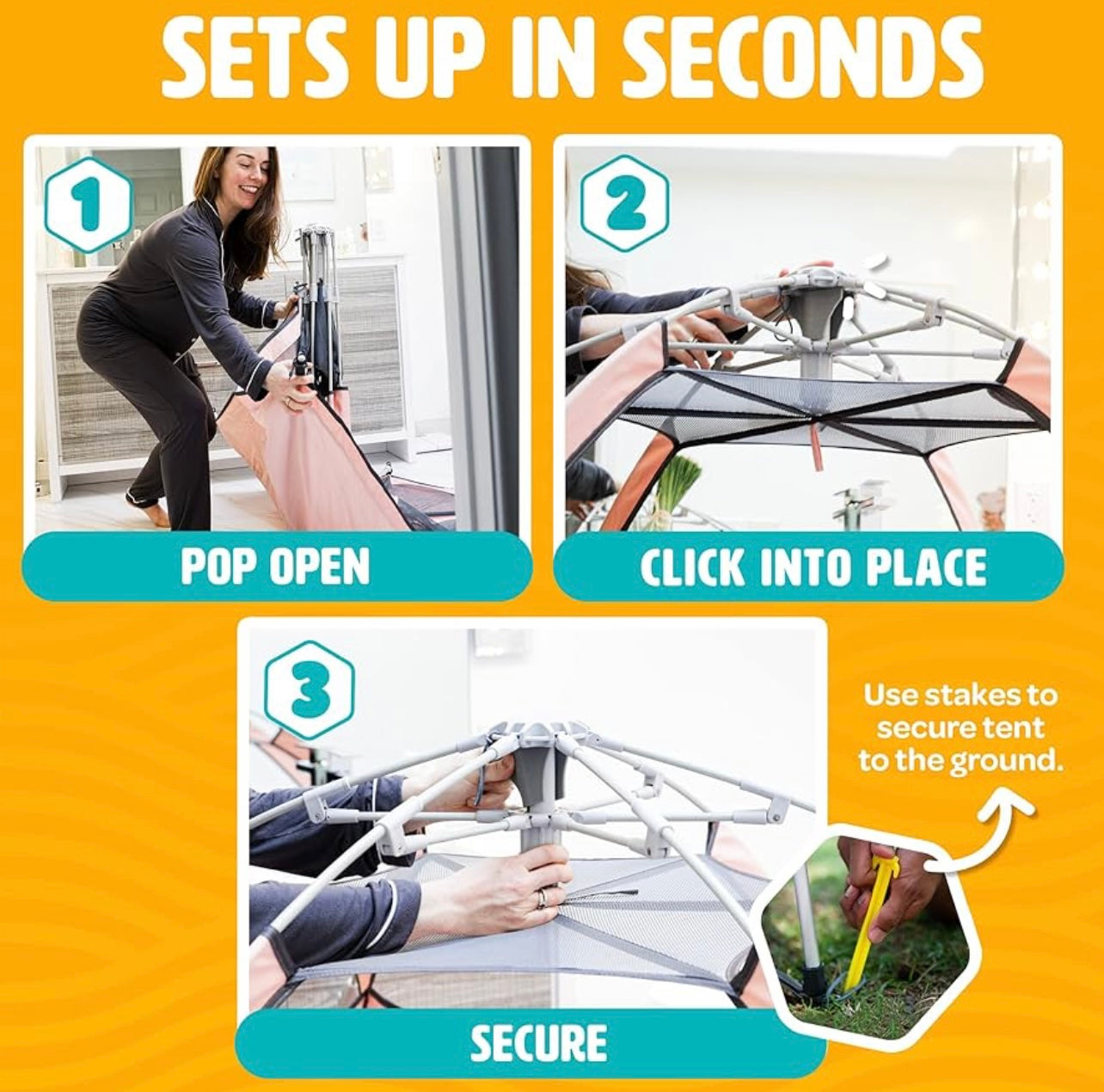 SETS UP IN SECONDS

1

POP OPEN

2

CLICK INTO PLACE

3

SECURE

Use stakes to secure tent to the ground.