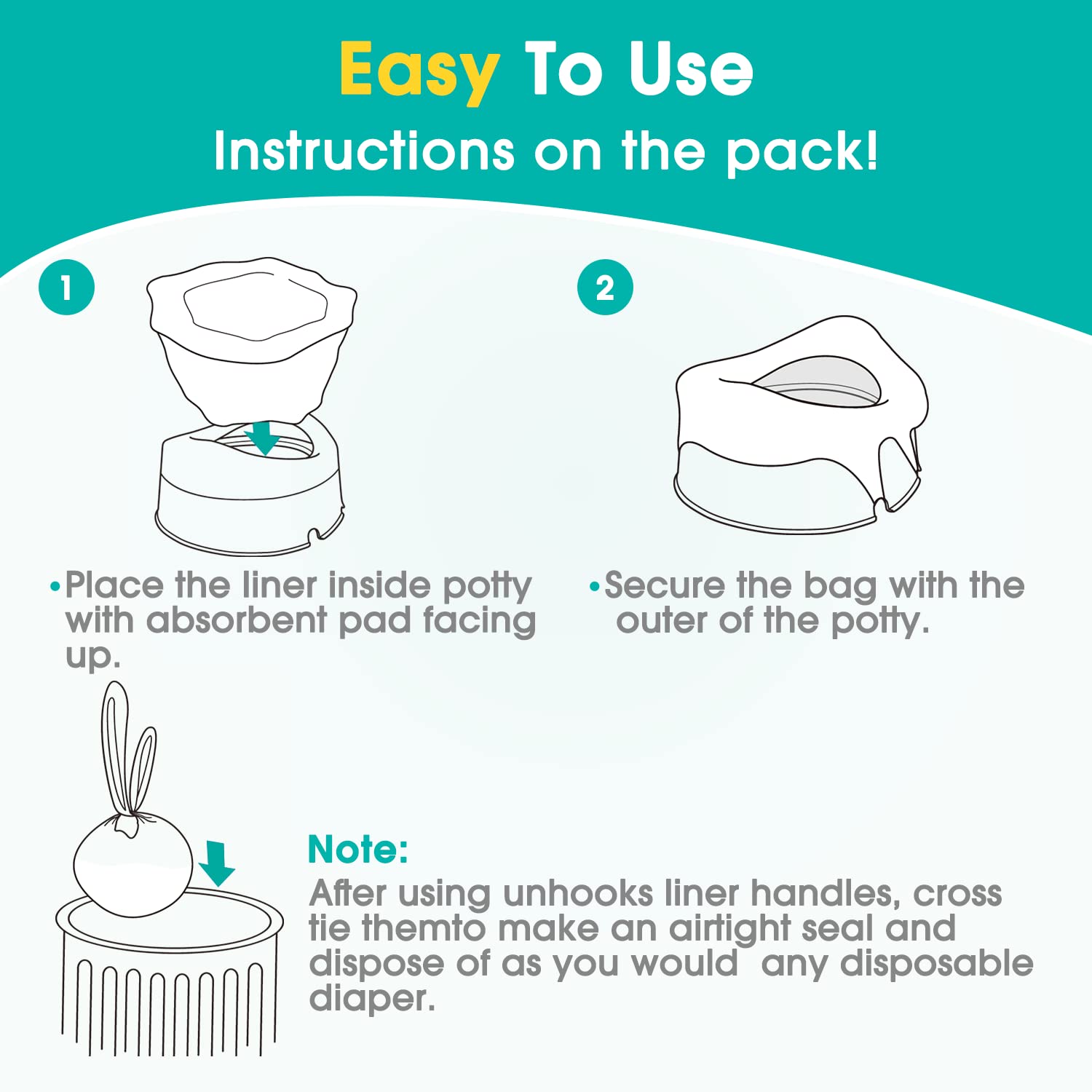 Easy To Use
Instructions on the pack!

1

•Place the liner inside potty with absorbent pad facing up.

2

•Secure the bag with the outer of the potty.

Note:
After using unhooks liner handles, cross tie themto make an airtight seal and dispose of as you would  any disposable diaper.