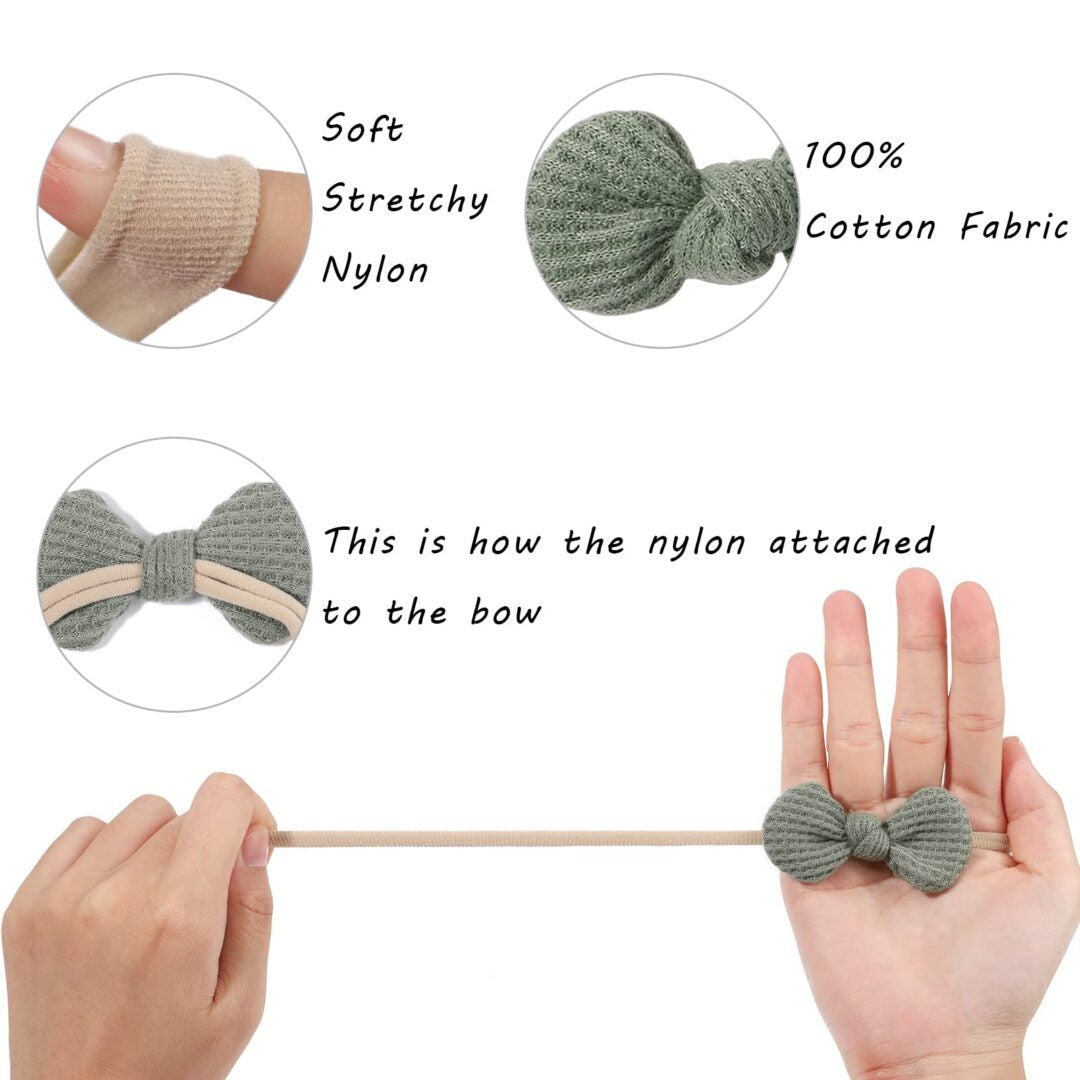 Soft
Stretchy
Nylon

100%
Cotton Fabric

This is how the nylon attached to the bow