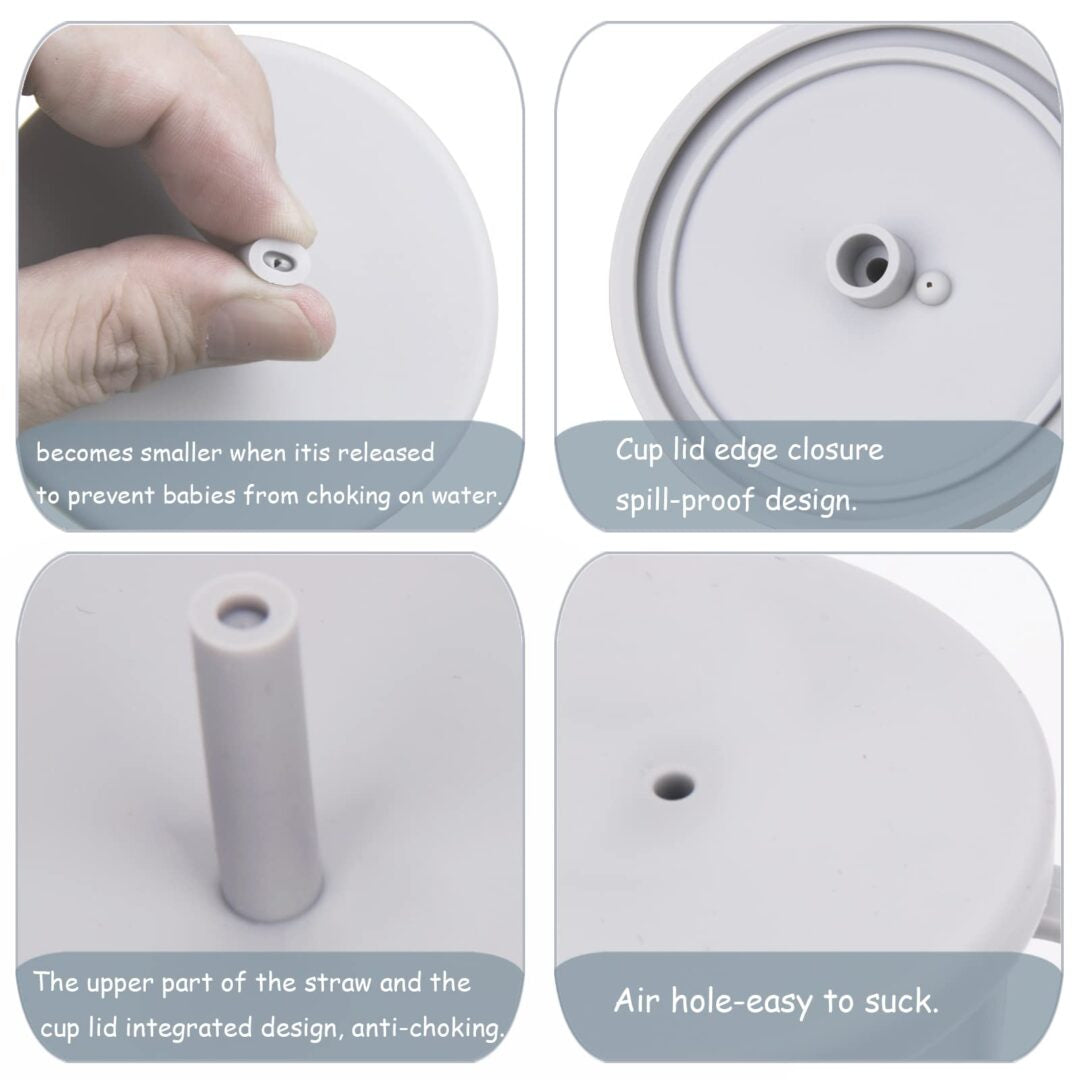 becomes smaller when itis released to prevent babies from choking on water.

Cup lid edge closure spill-proof design.

The upper part of the straw and the cup lid integrated design, anti-choking.

Air hole-easy to suck.