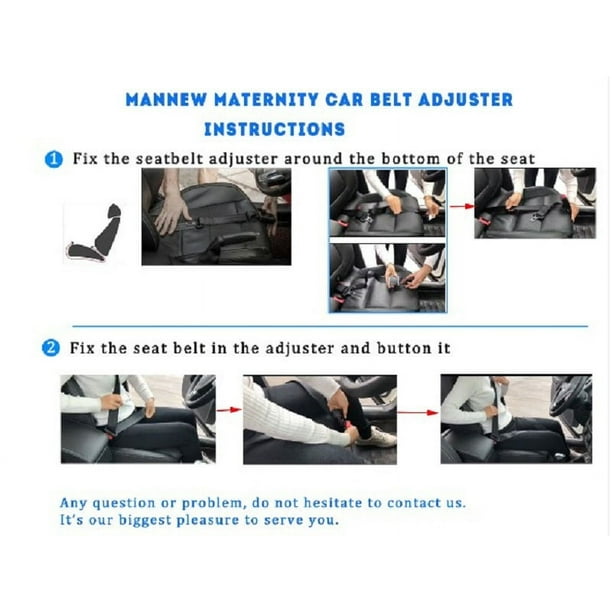 MANNEW MATERNITY CAR BELT ADJUSTER INSTRUCTIONS

1 Fix the seatbelt adjuster around the bottom of the seat

2 Fix the seat belt in the adjuster and button it

Any question or problem, do not hesitate to contact us.
It's our biggest pleasure to serve you.