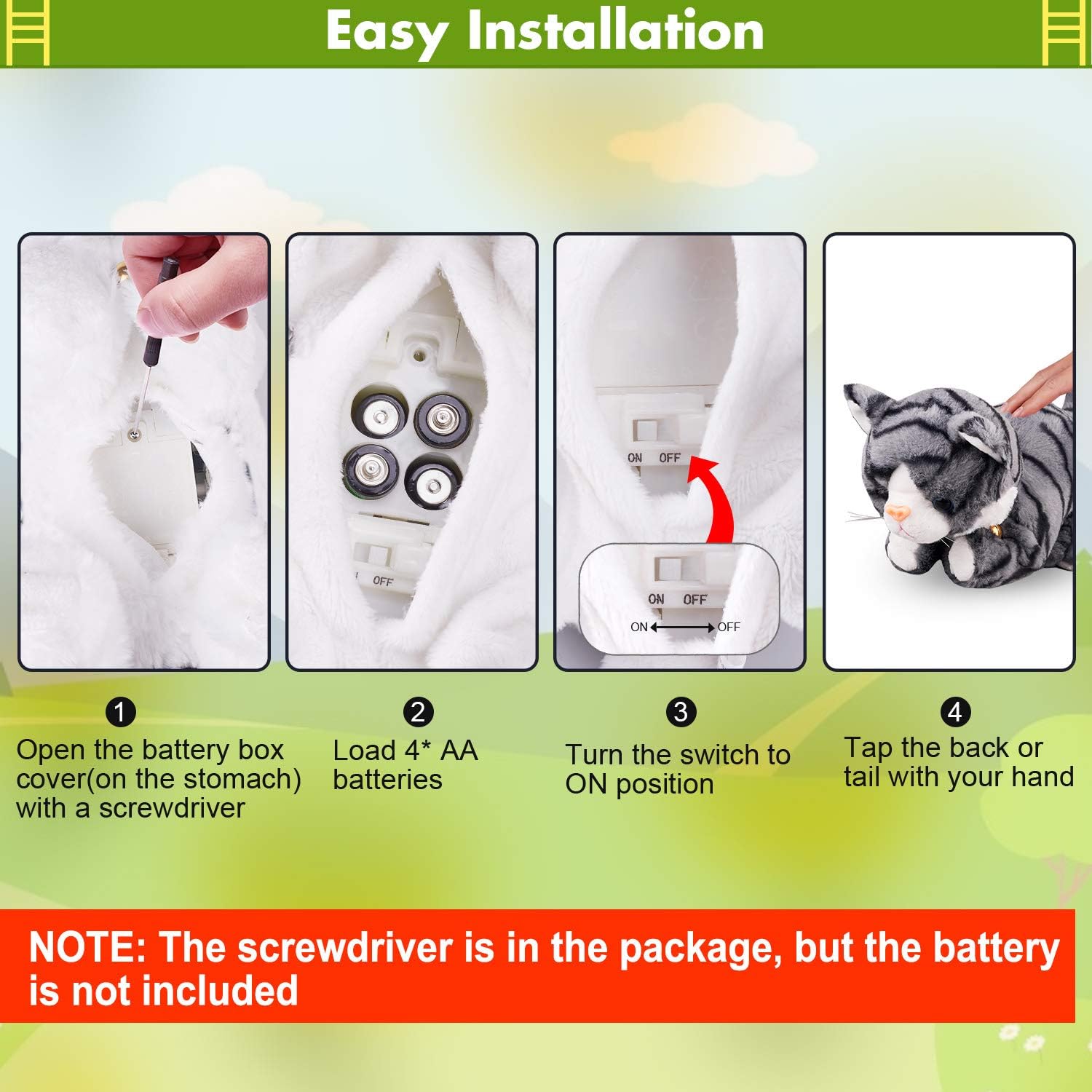 Easy Installation

OFF

ON OFF

ON OFF

ON OFF

1
Open the battery box cover(on the stomach) with a screwdriver

2
Load 4* AA batteries

3
Turn the switch to ON position

4
Tap the back or tail with your hand

NOTE: The screwdriver is in the package, but the battery is not included