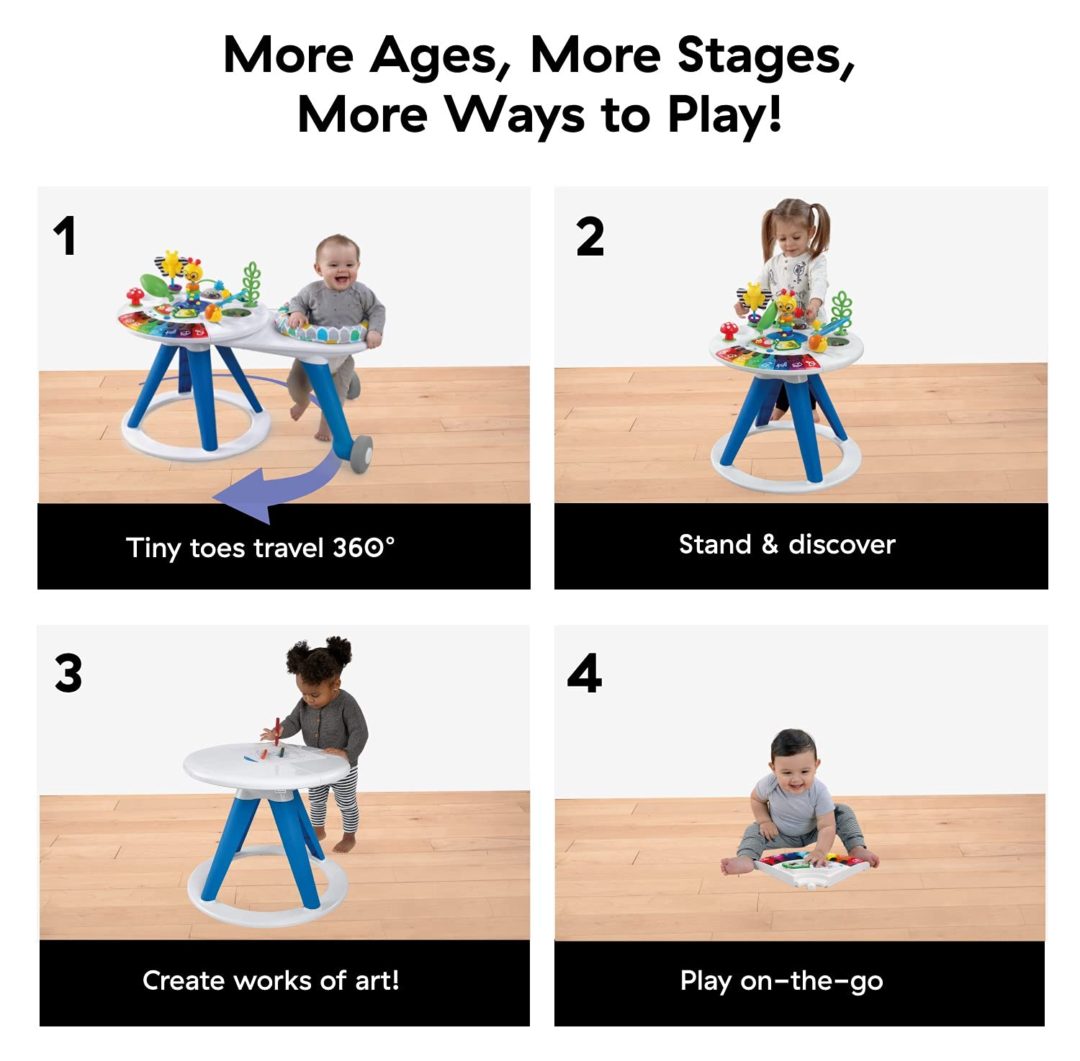 More Ages, More Stages, More Ways to Play!

1

Tiny toes travel 360°

2

Stand & discover

3

Create works of art!

4

Play on-the-go