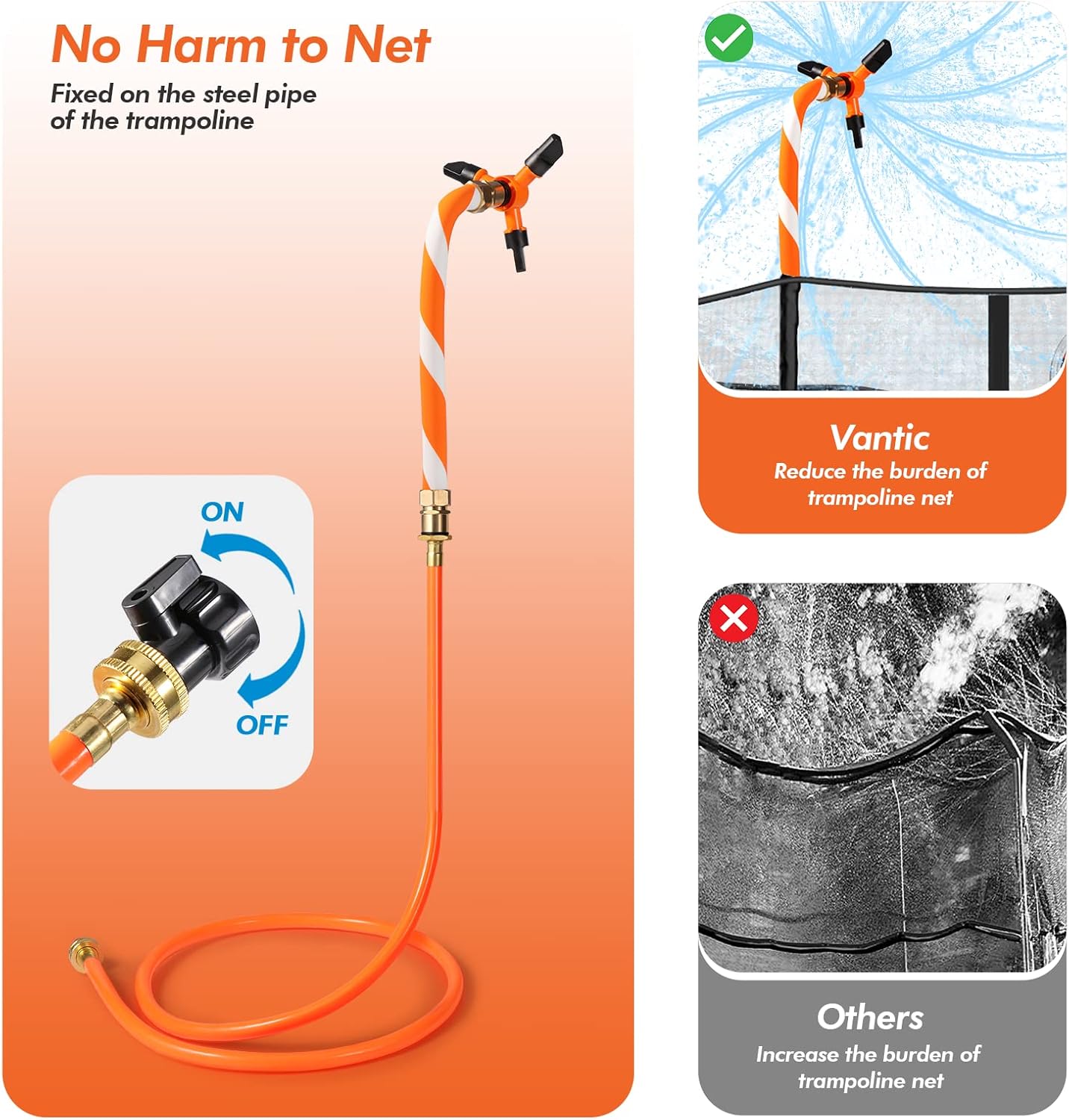 No Harm to Net

Fixed on the steel pipe of the trampoline

ON

OFF

Vantic

Reduce the burden of trampoline net

Others

Increase the burden of trampoline net