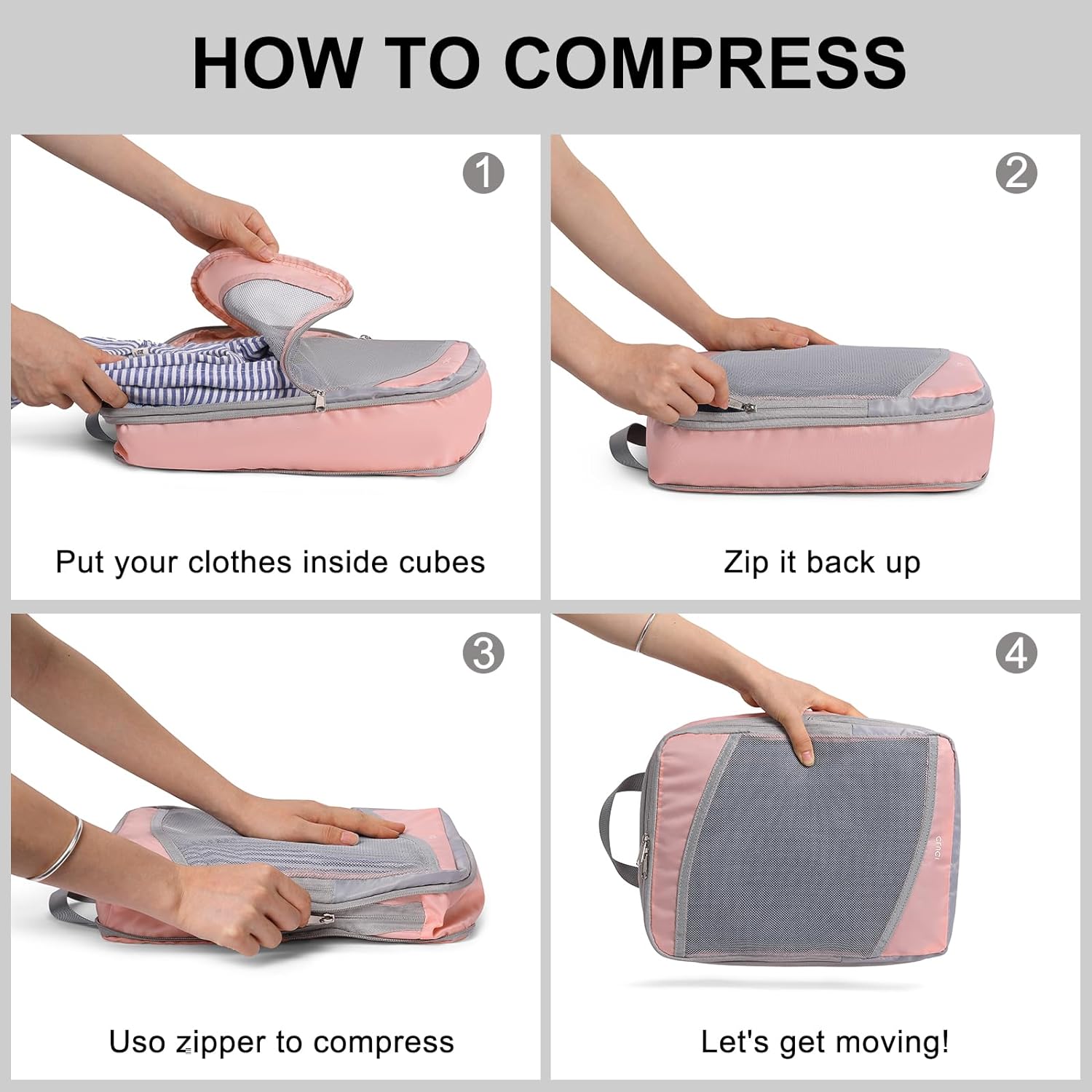 HOW TO COMPRESS

1

Put your clothes inside cubes

2

Zip it back up

3

Uso zipper to compress

4

Let's get moving!