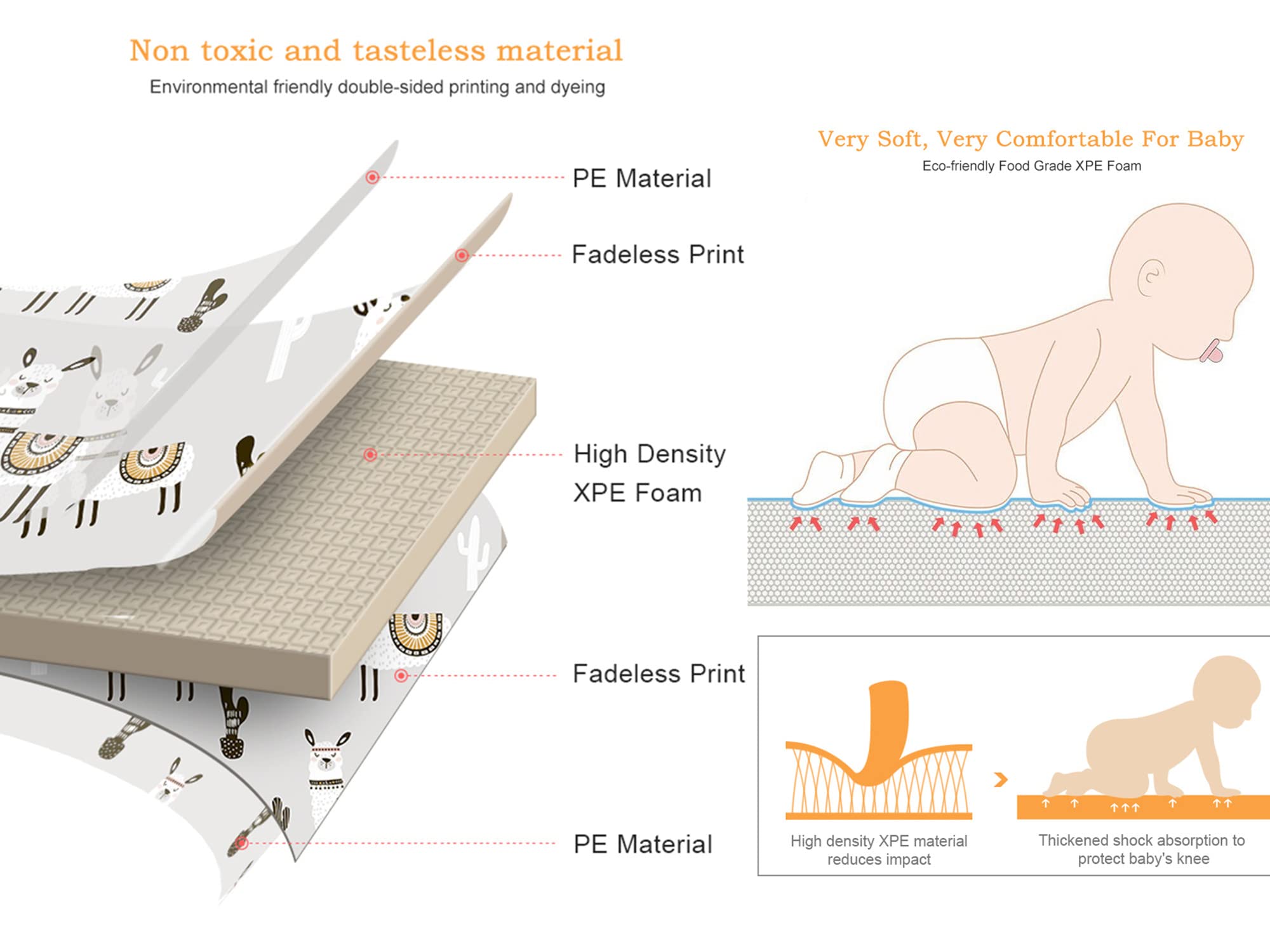 Non toxic and tasteless material

Environmental friendly double-sided printing and dyeing

PE Material

Fadeless Print

High Density XPE Foam

Fadeless Print

PE Material

Very Soft, Very Comfortable For Baby

Eco-friendly Food Grade XPE Foam

High density XPE material reduces impact

Thickened shock absorption to protect baby's knee