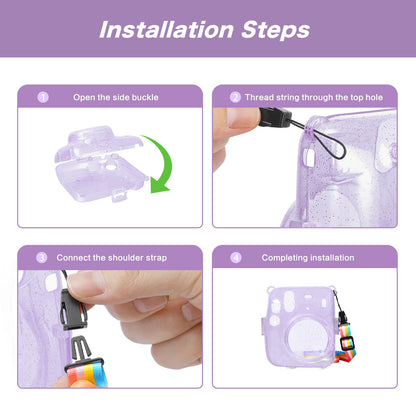 Installation Steps

1 Open the side buckle

2 Thread string through the top hole

3 Connect the shoulder strap

4 Completing installation