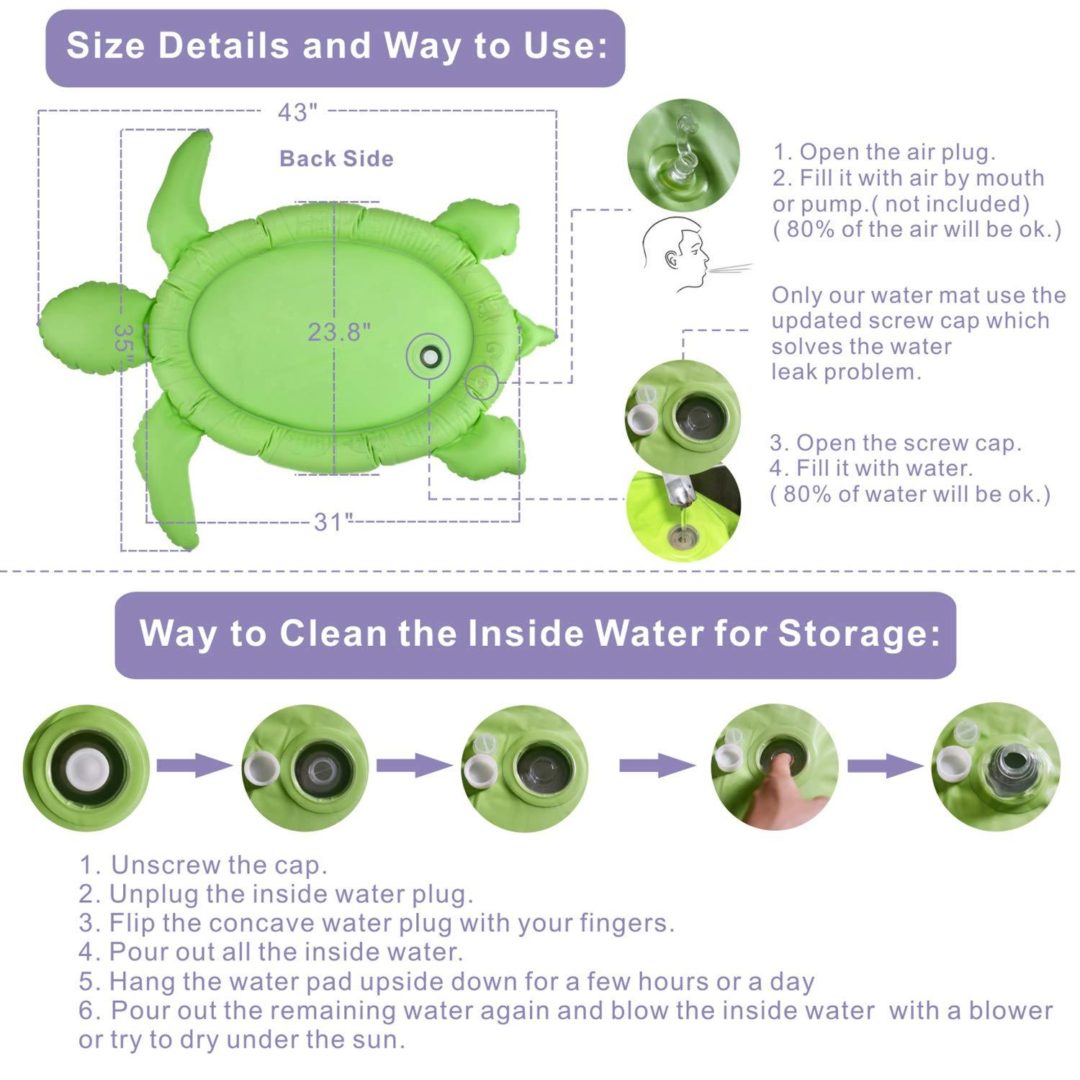 Size Details and Way to Use:

43"

Back Side

35"

23.8"

31"

1. Open the air plug.
2. Fill it with air by mouth or pump.( not included)
( 80% of the air will be ok.)

Only our water mat use the updated screw cap which solves the water leak problem.

3. Open the screw cap.
4. Fill it with water.
( 80% of water will be ok.)

Way to Clean the Inside Water for Storage:

1. Unscrew the cap.
2. Unplug the inside water plug.
3. Flip the concave water plug with your fingers.
4. Pour out all the inside water.
5. Hang the water pad upside down for a few hours or a day
6. Pour out the remaining water again and blow the inside water with a blower or try to dry under the sun.