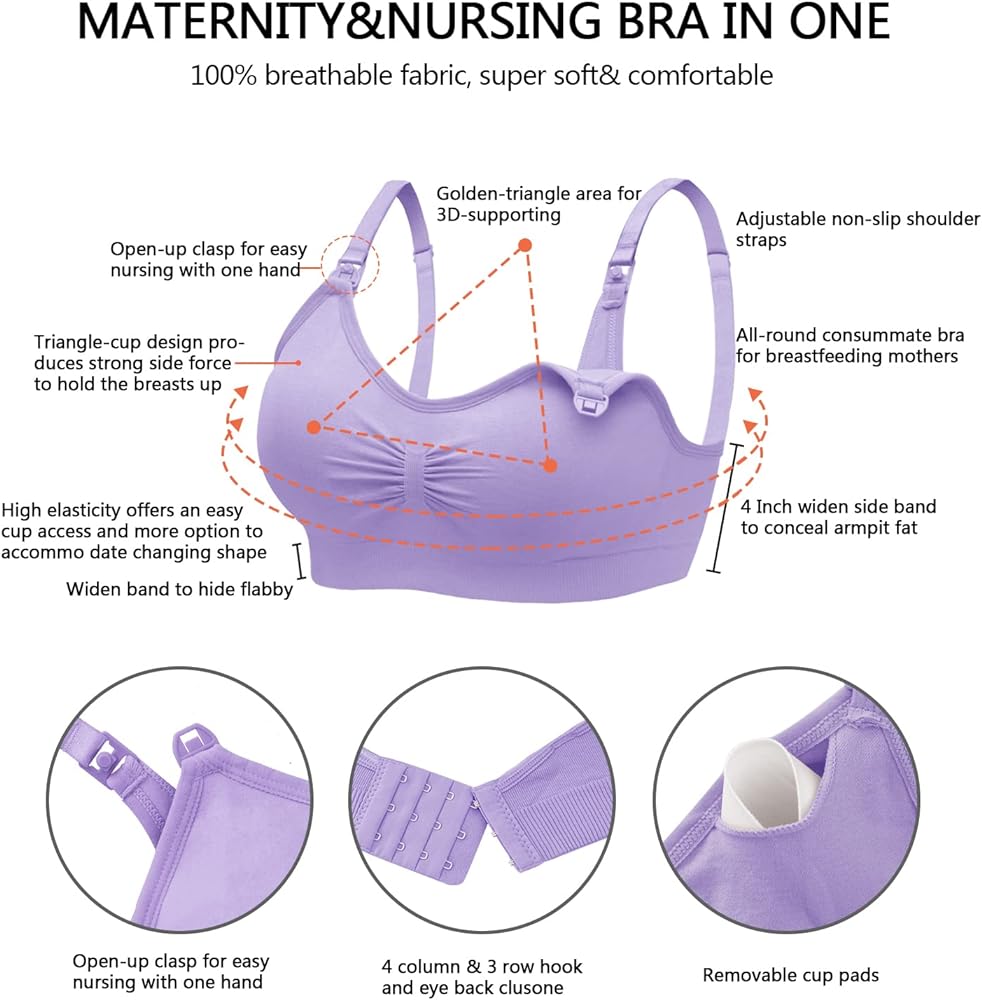 MATERNITY&NURSING BRA IN ONE

100% breathable fabric, super soft& comfortable

Golden-triangle area for 3D-supporting

Open-up clasp for easy nursing with one hand

Adjustable non-slip shoulder straps

Triangle-cup design produces strong side force to hold the breasts up

All-round consummate bra for breastfeeding mothers

High elasticity offers an easy cup access and more option to accommo date changing shape

4 Inch widen side band to conceal armpit fat

Widen band to hide flabby

Open-up clasp for easy nursing with one hand

4 column & 3 row hook and eye back clusone

Removable cup pads