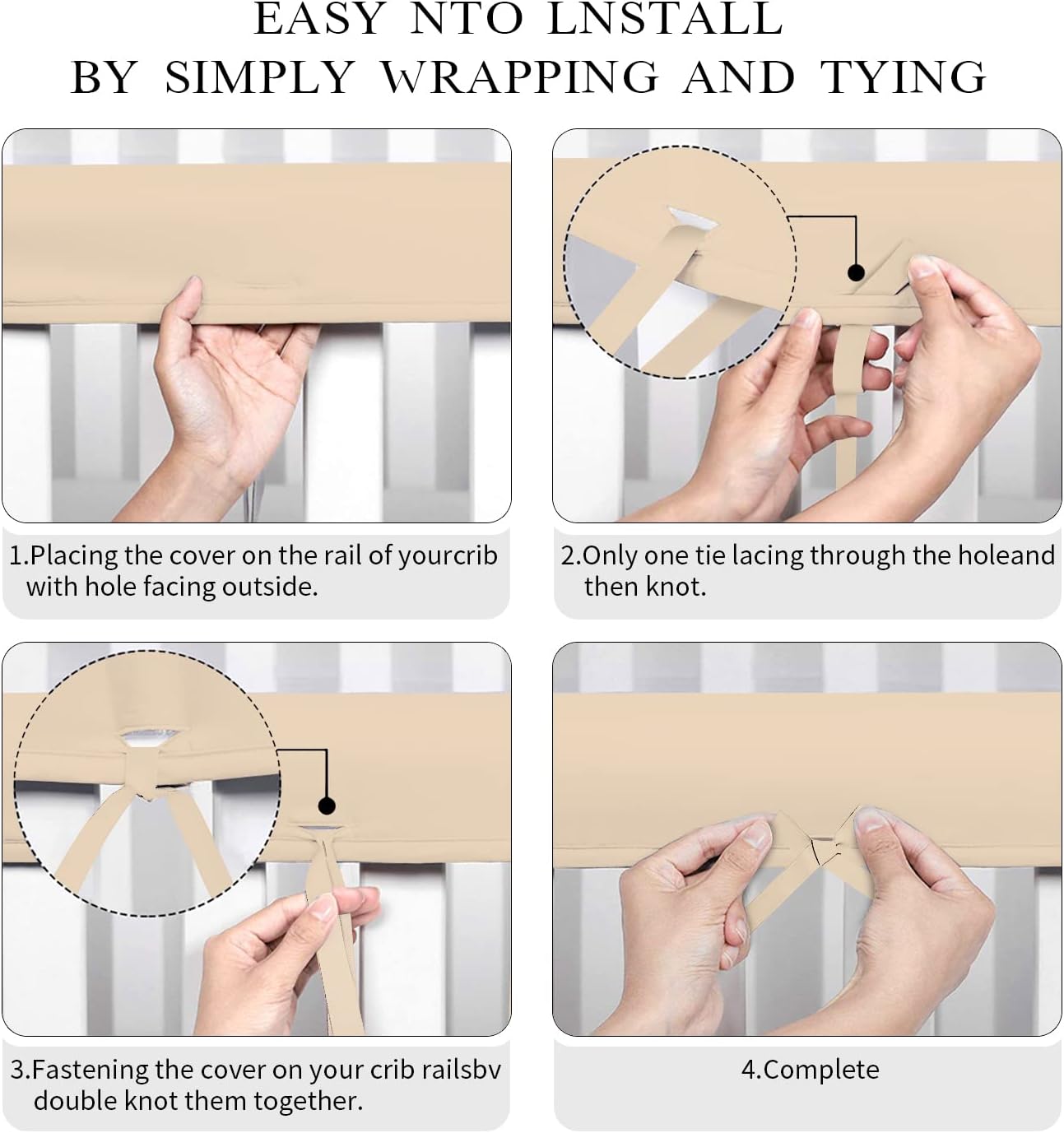 EASY NTO LNSTALL
BY SIMPLY WRAPPING AND TYING

1.Placing the cover on the rail of yourcrib with hole facing outside.

2.Only one tie lacing through the holeand then knot.

3.Fastening the cover on your crib railsbv double knot them together.

4.Complete