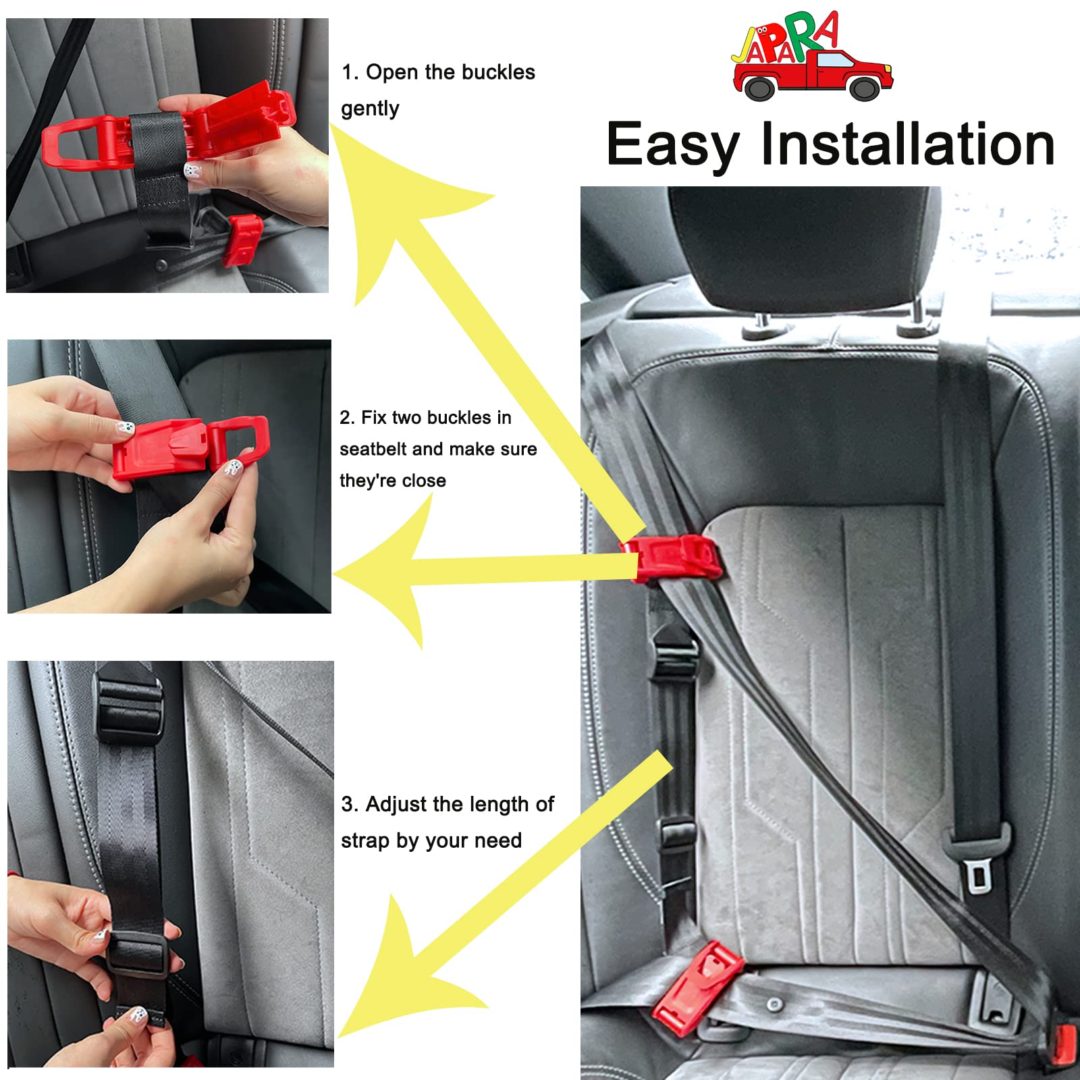 JAPARA

Easy Installation

1. Open the buckles gently

2. Fix two buckles in seatbelt and make sure they're close

3. Adjust the length of strap by your need