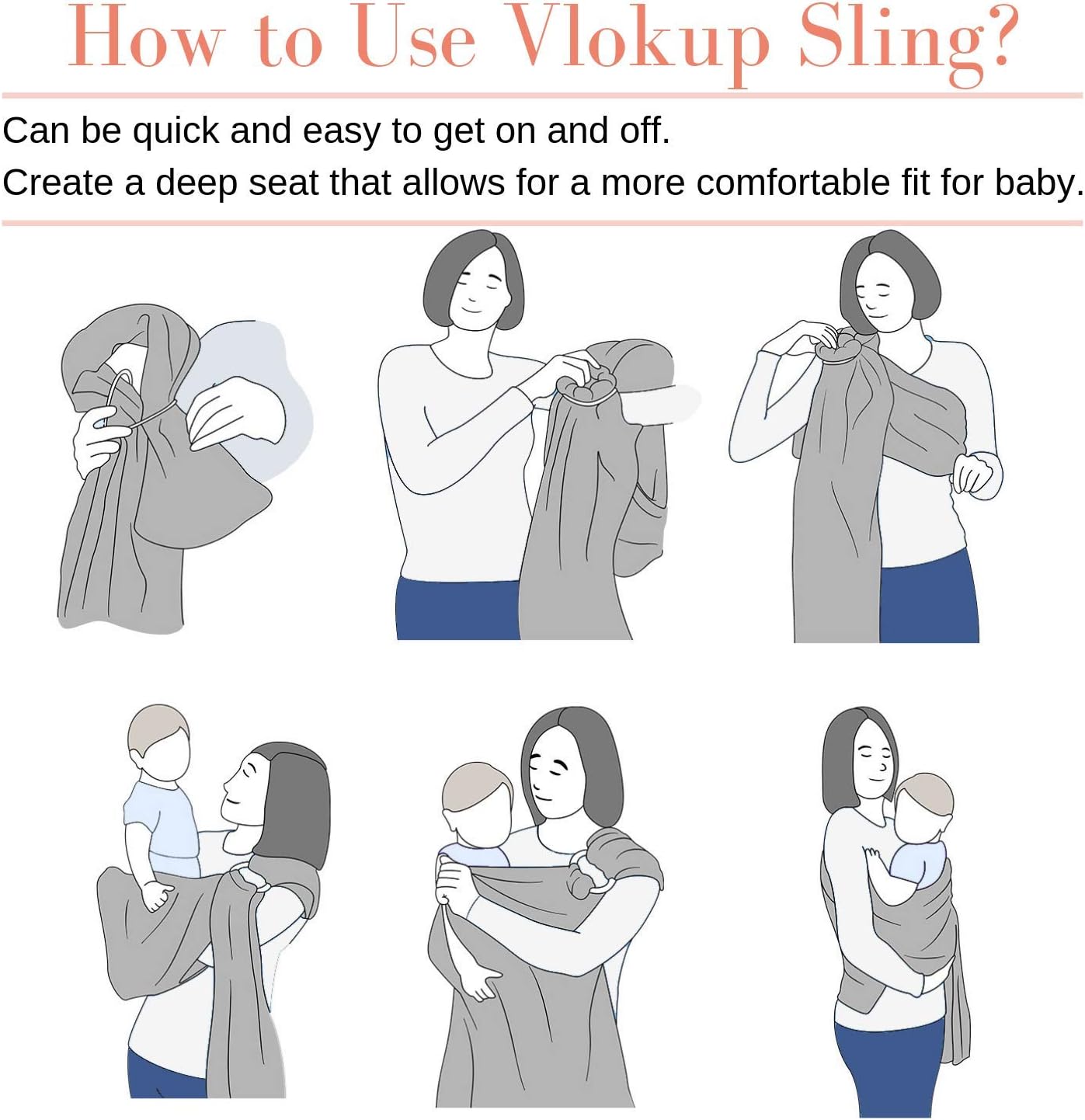 How to Use Vlokup Sling?

Can be quick and easy to get on and off.
Create a deep seat that allows for a more comfortable fit for baby.