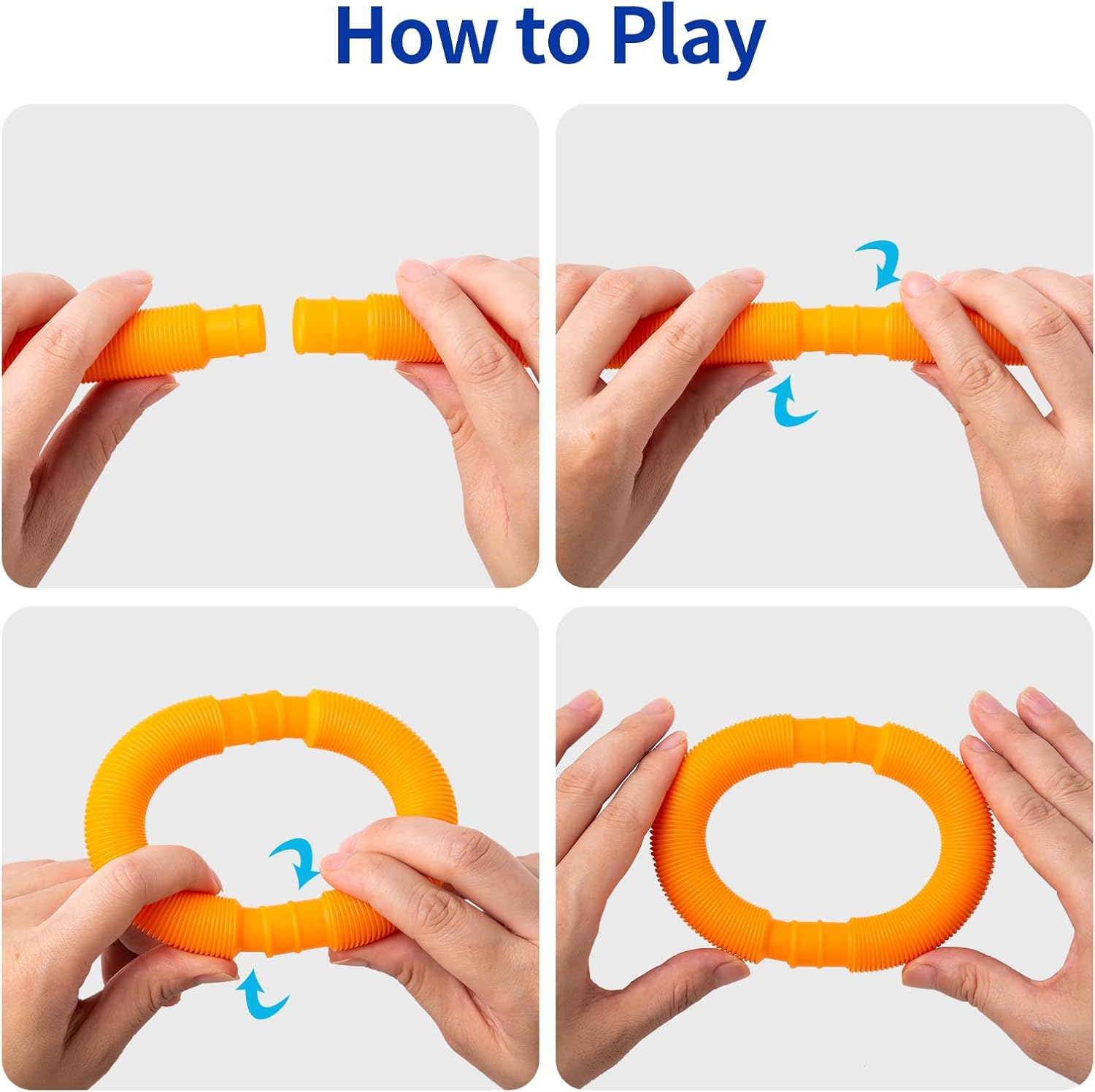 How to Play