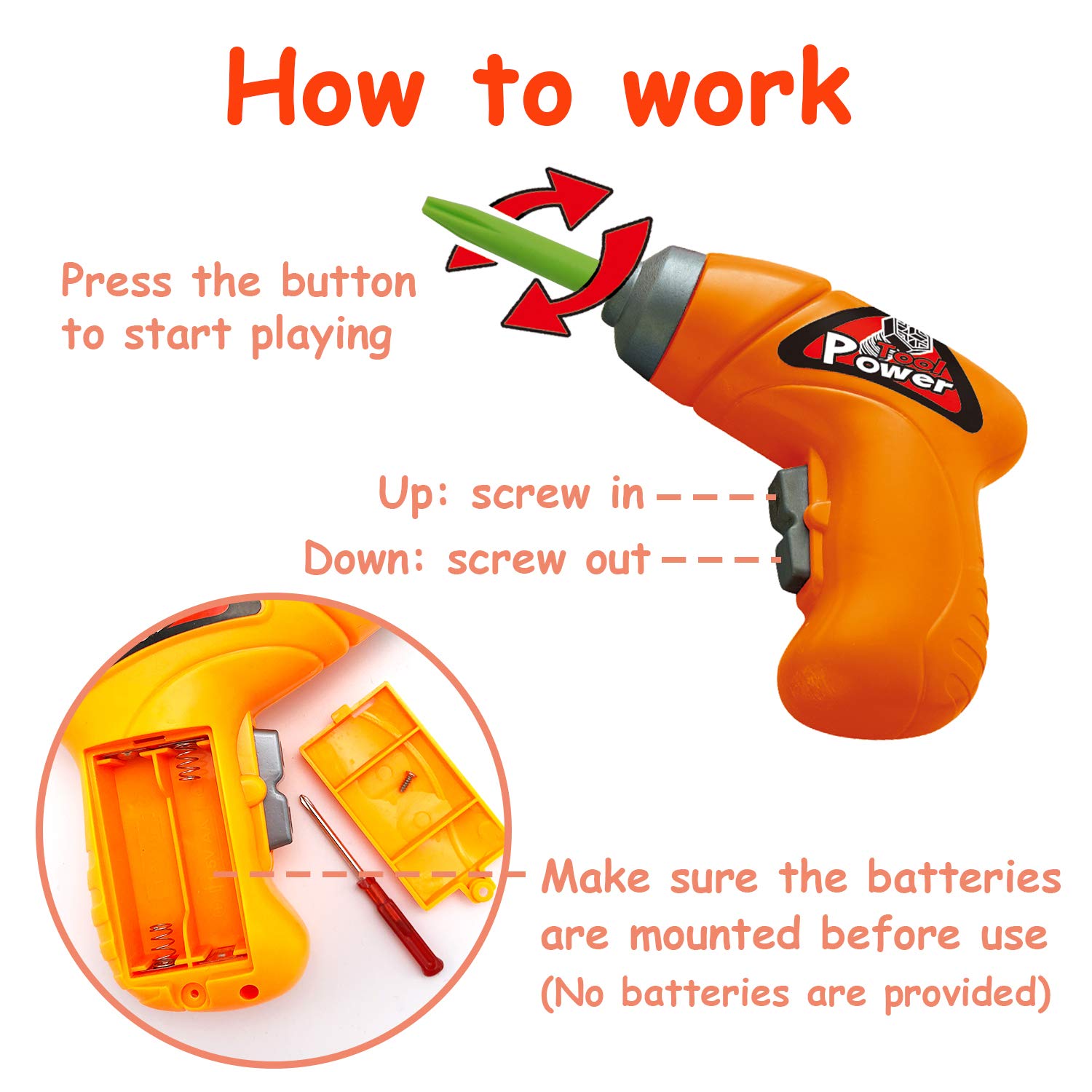 How to work

Press the button to start playing

Tool
Power

Up: screw in

Down: screw out

Make sure the batteries are mounted before use
(No batteries are provided)