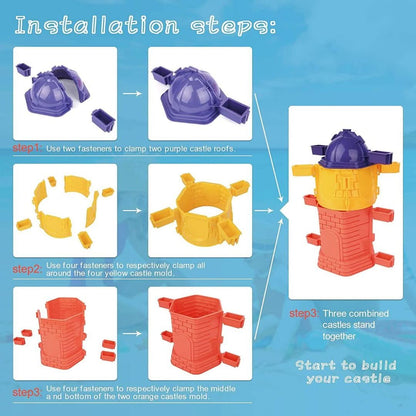 Installation steps:

step1: Use two fasteners to clamp two purple castle roofs.

step2: Use four fasteners to respectively clamp all around the four yellow castle mold.

step3: Use four fasteners to respectively clamp the middle a nd bottom of the two orange castles mold.

step3: Three combined castles stand together

Start to build your castle